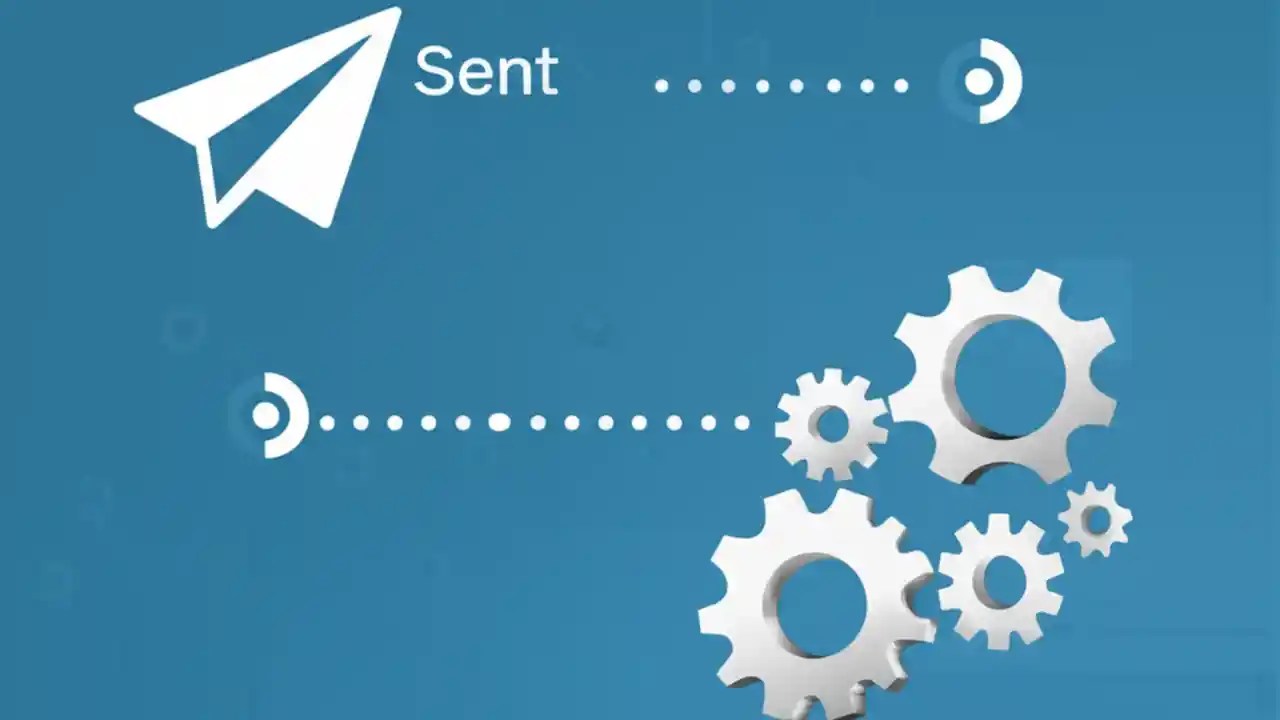 Sent