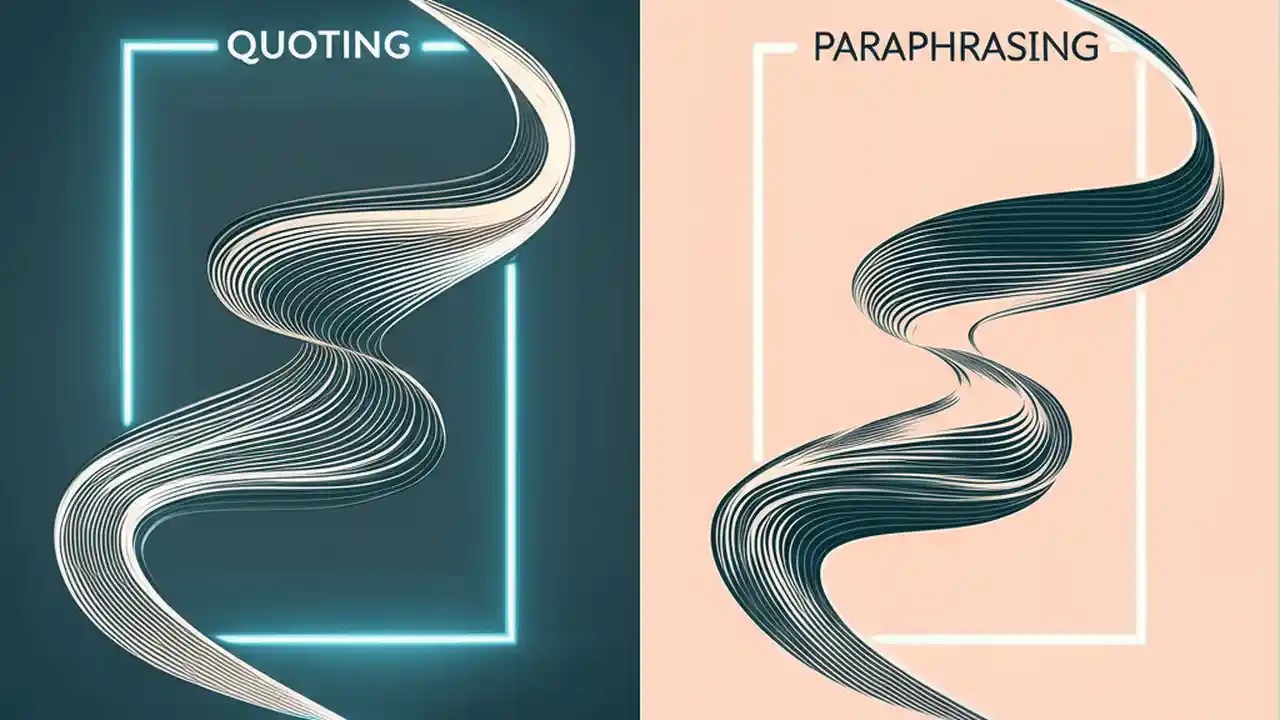 QUOTING

PARAPHRASING