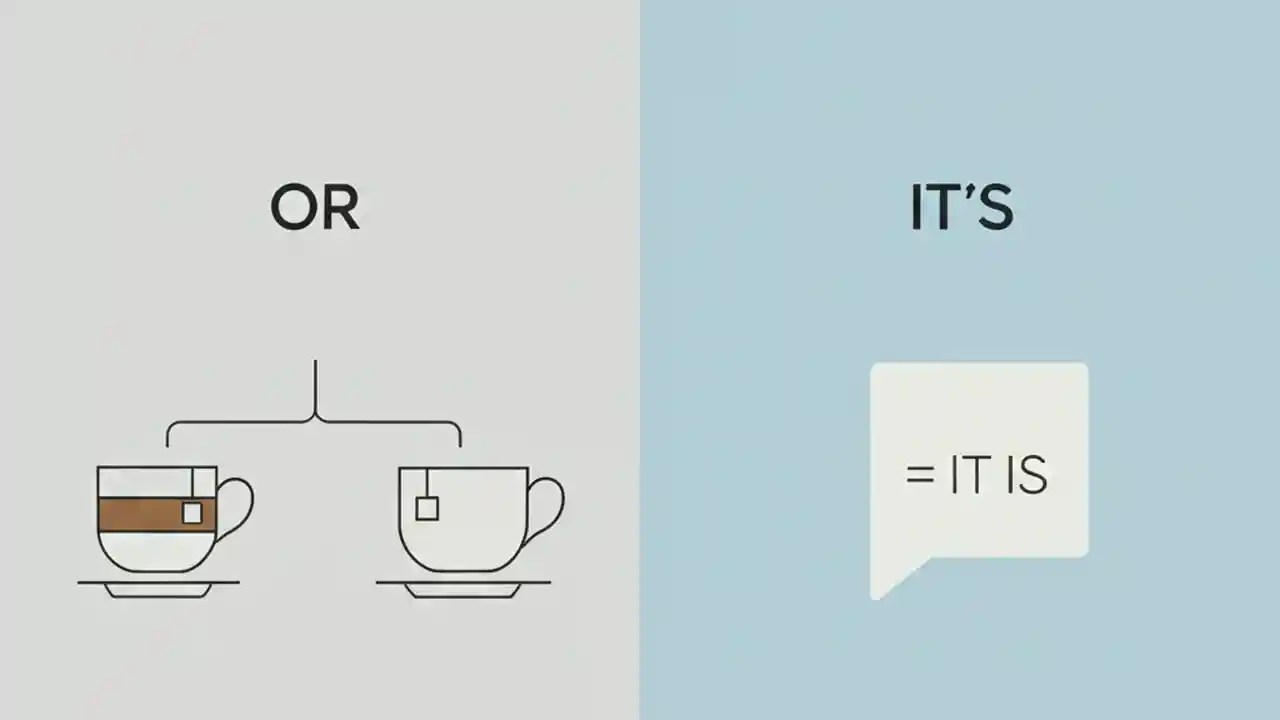 OR

IT'S

= IT IS