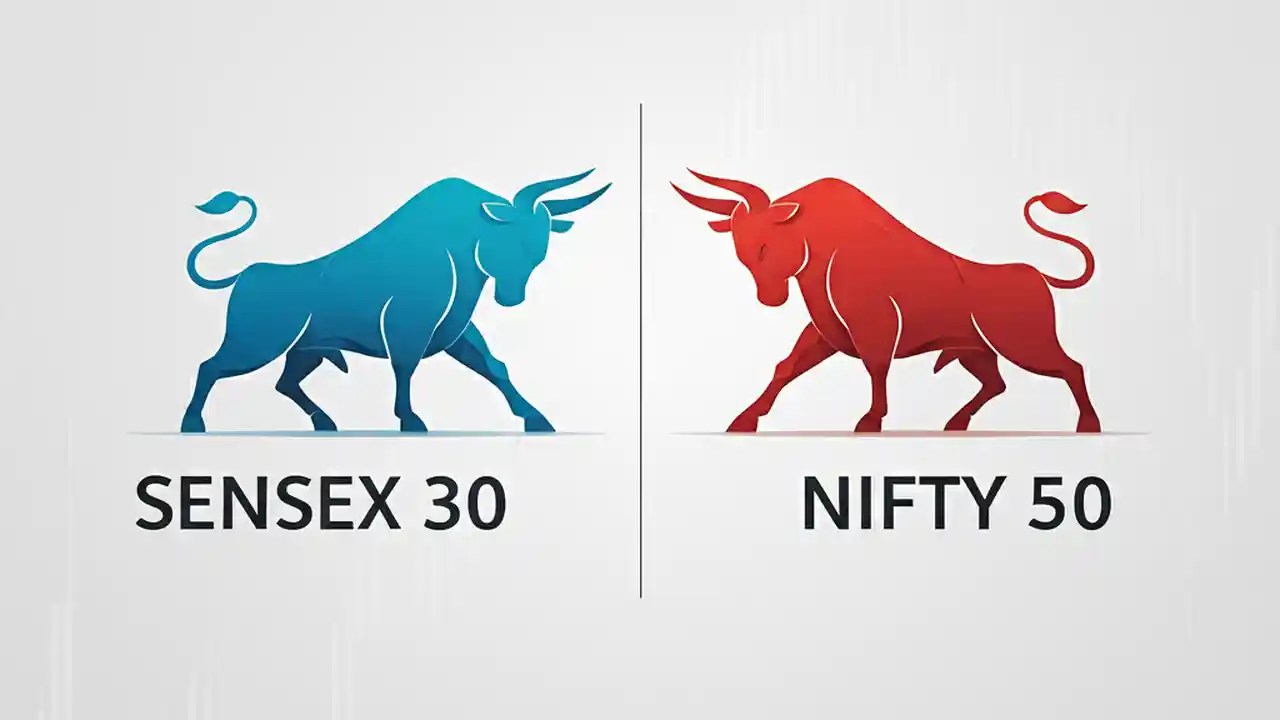 SENSEX 30

NIFTY 50