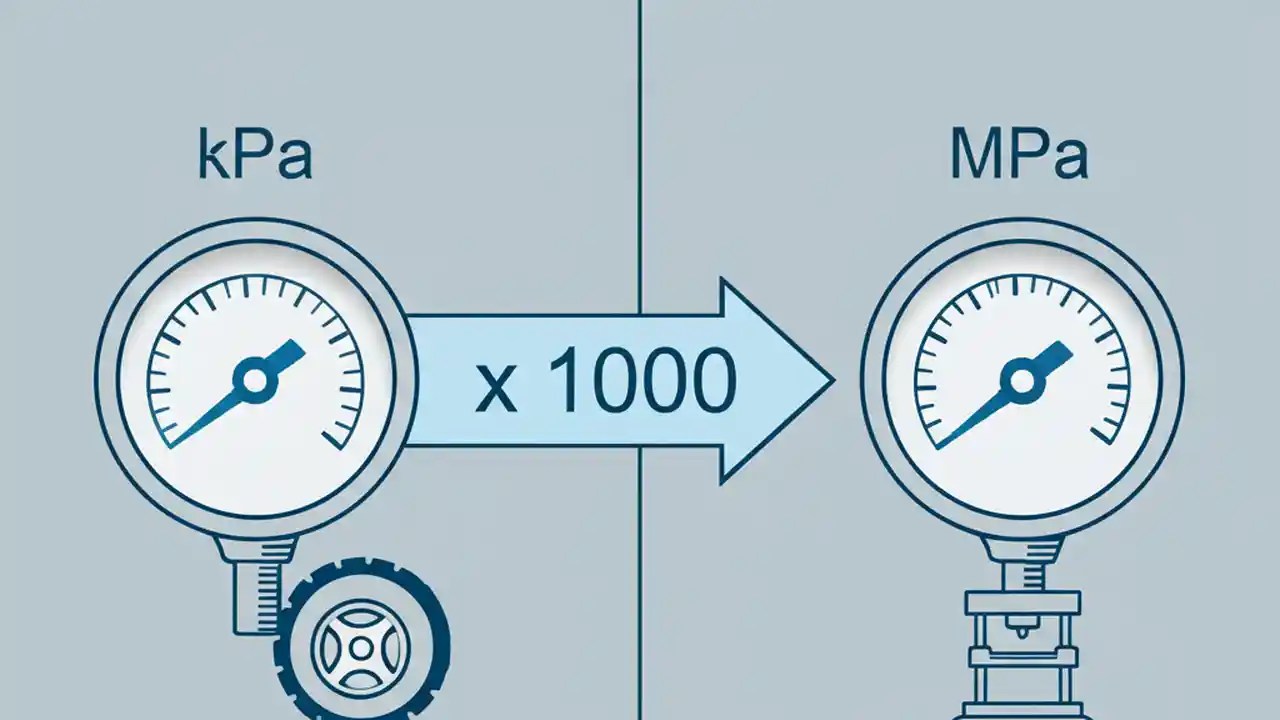 kPa

x 1000

MPa