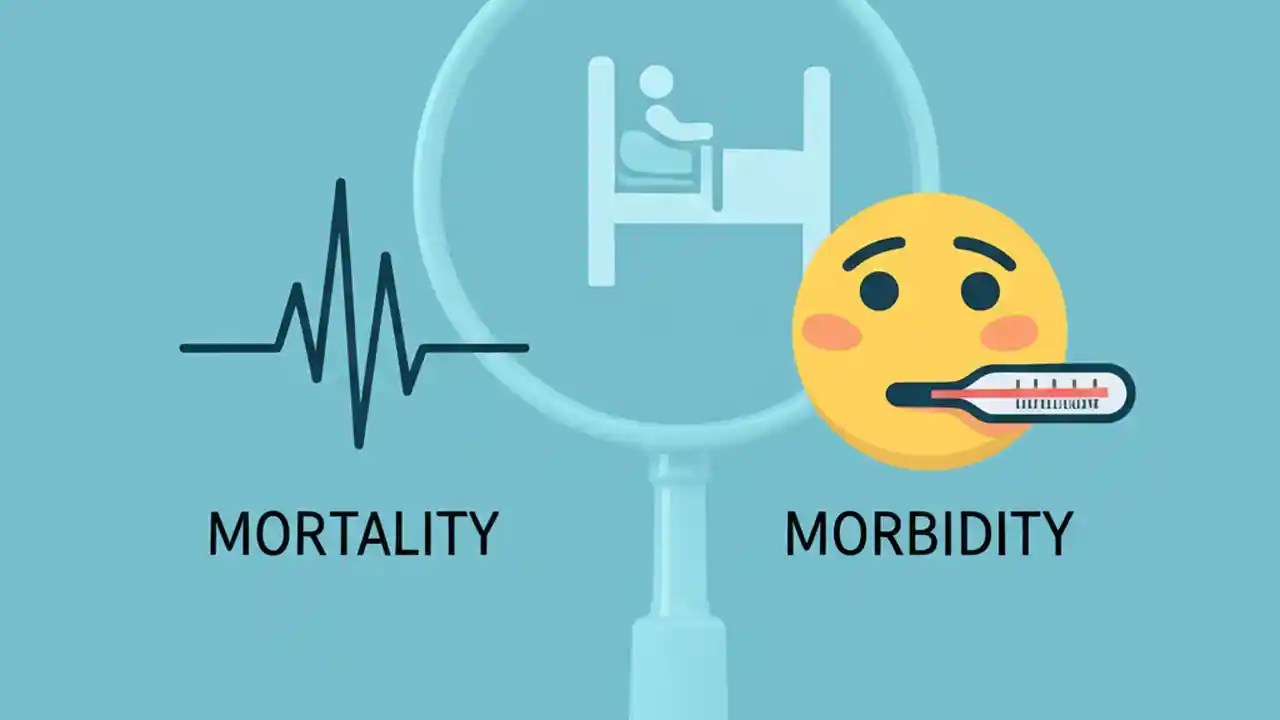 MORTALITY

MORBIDITY