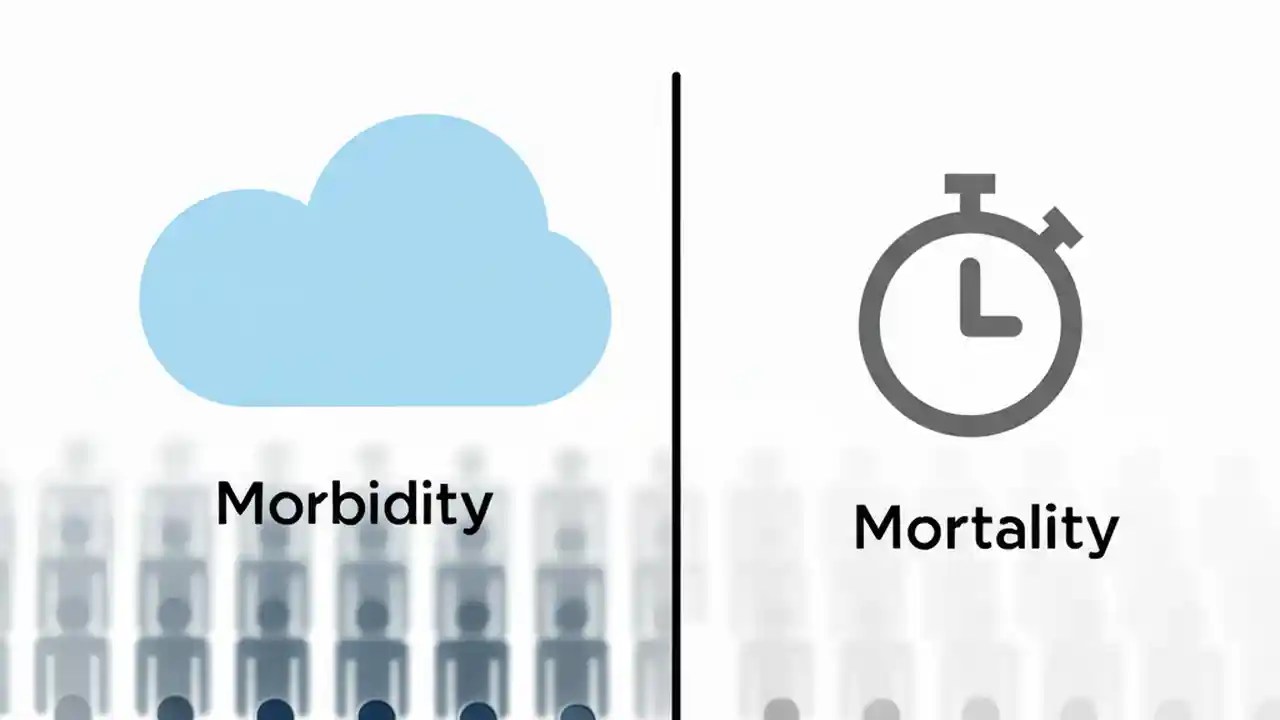 Morbidity

Mortality