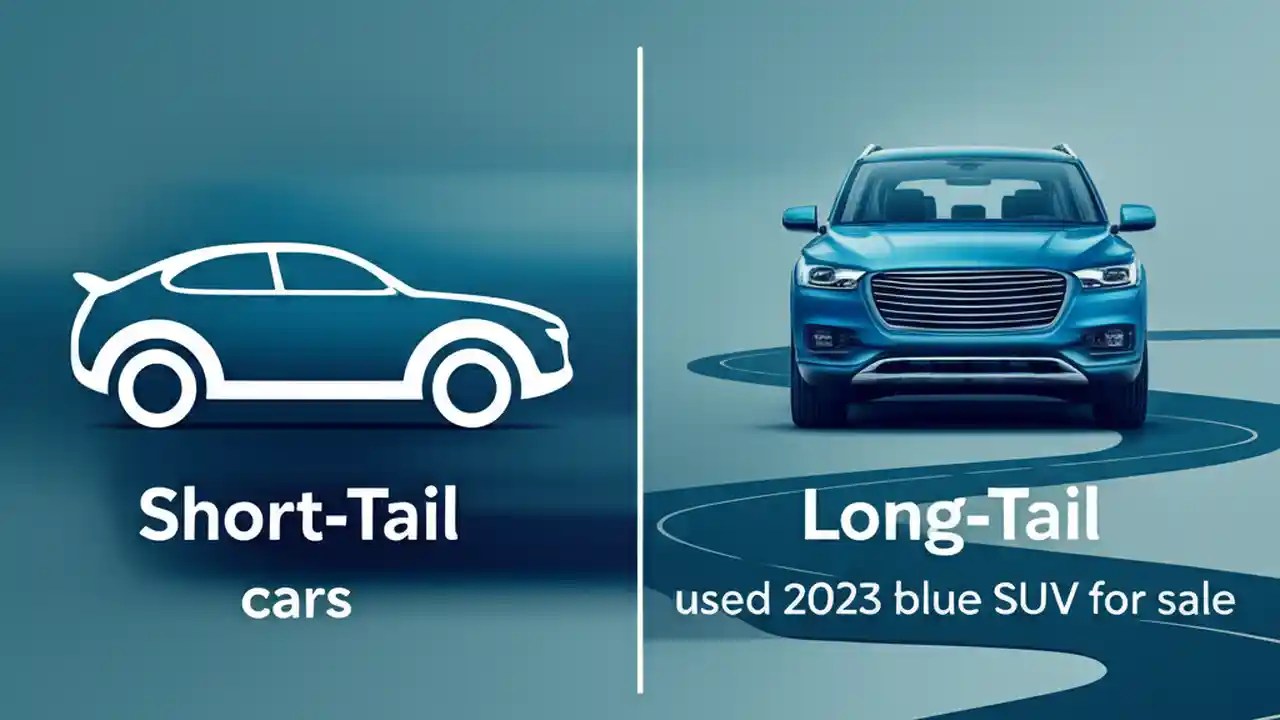 Short-Tail
cars

Long-Tail
used 2023 blue SUV for sale