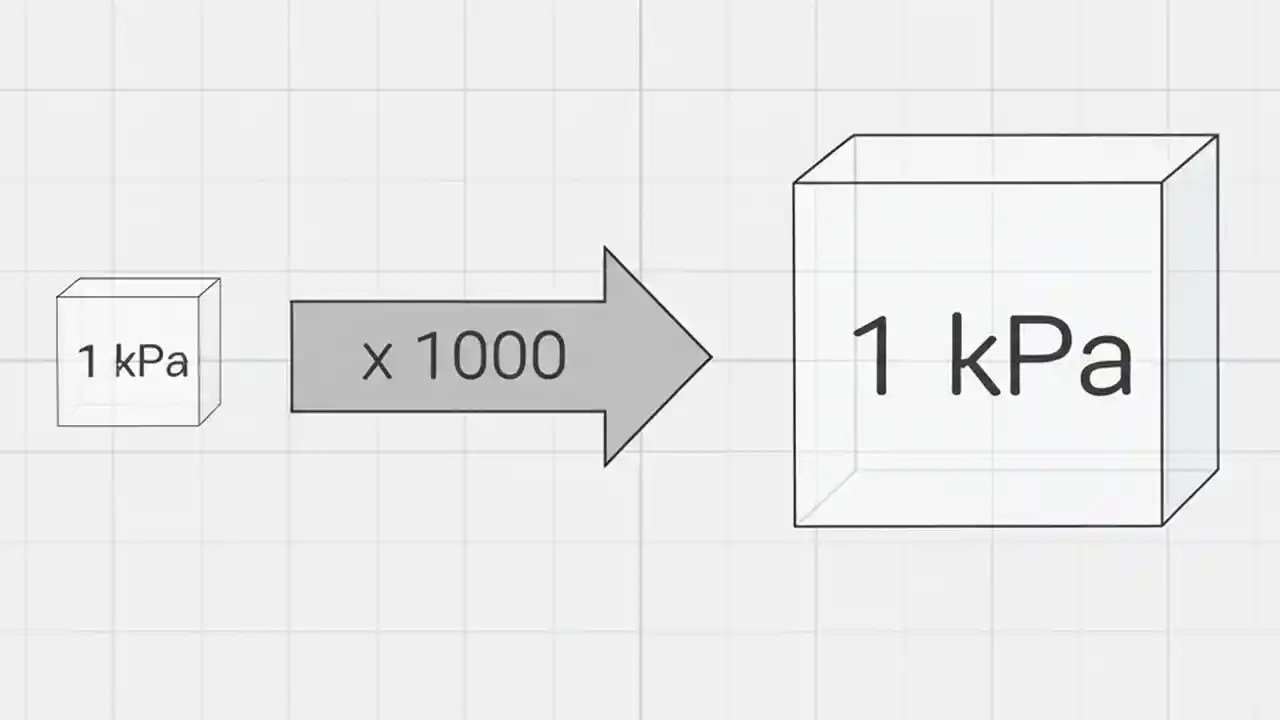 1 kPa

x 1000

1 kPa