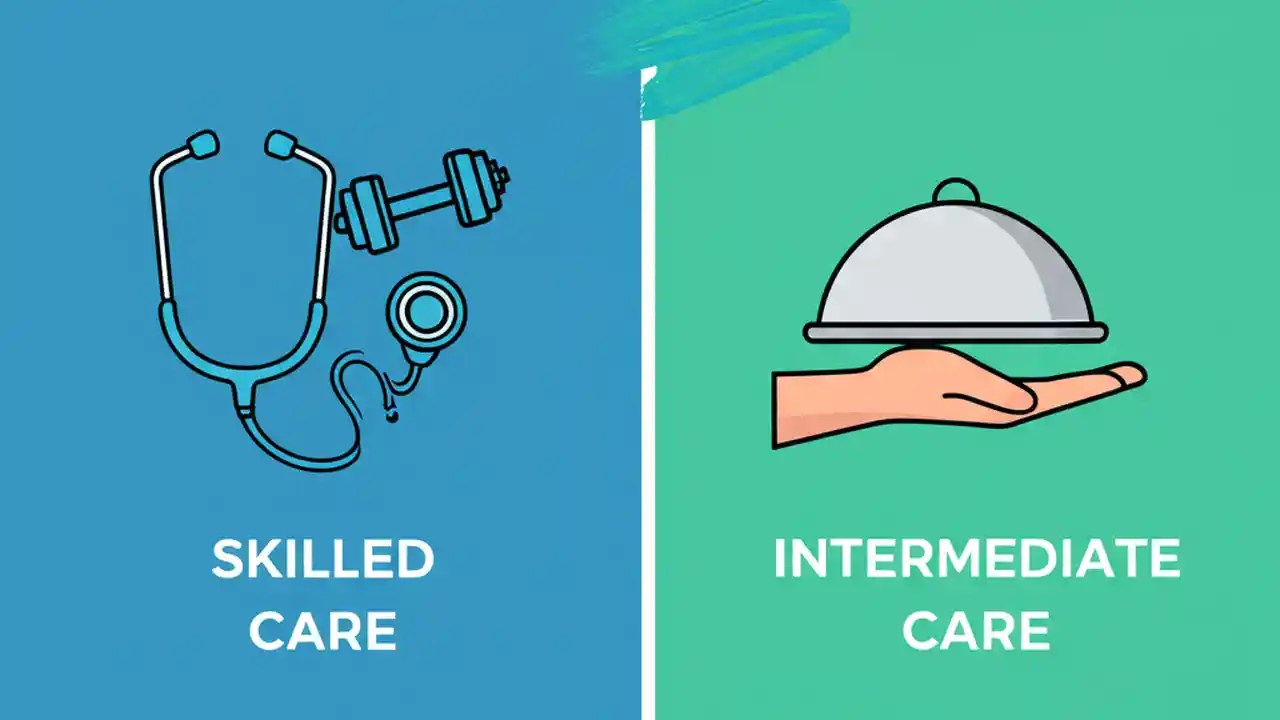 SKILLED CARE

INTERMEDIATE CARE