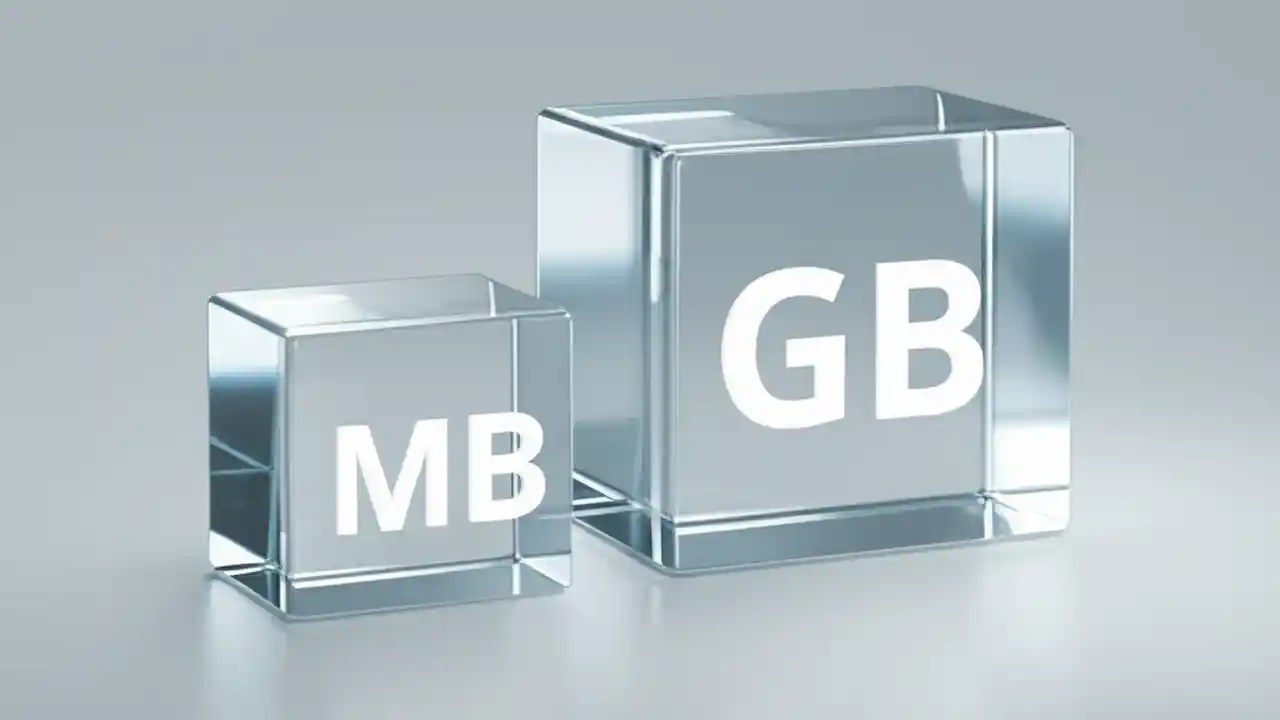 MB

GB