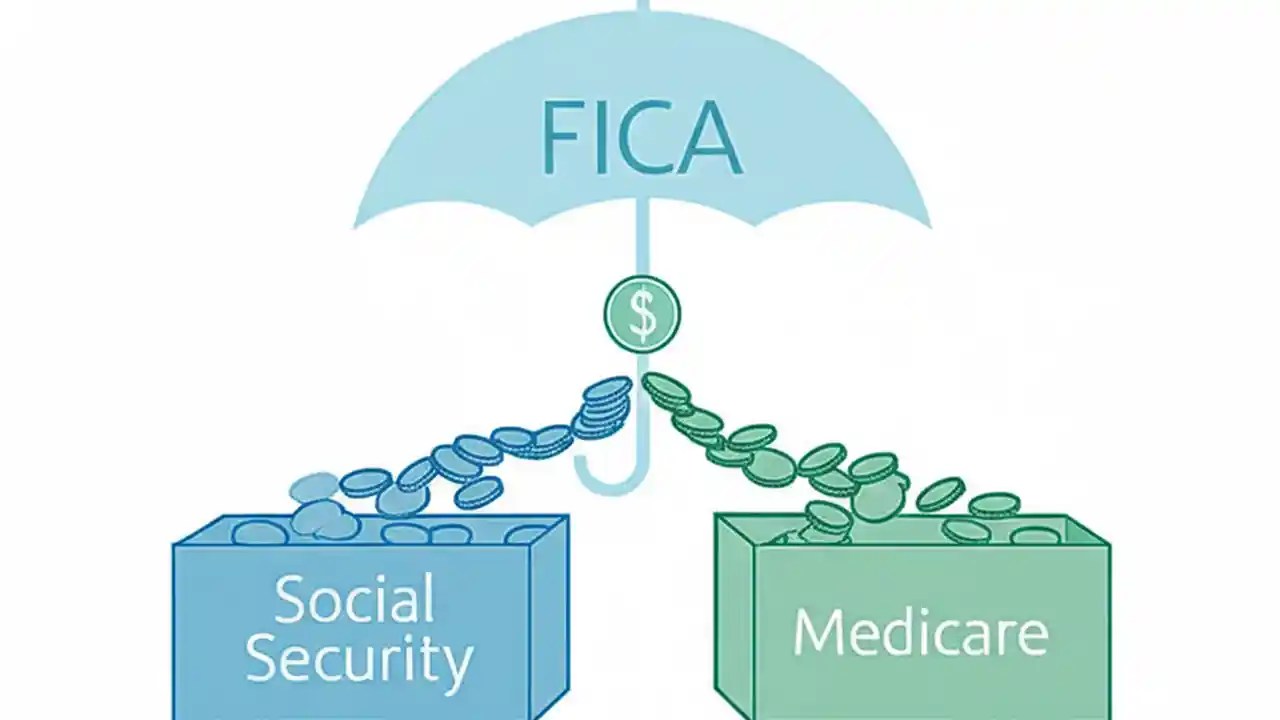 FICA

$

Social Security

Medicare