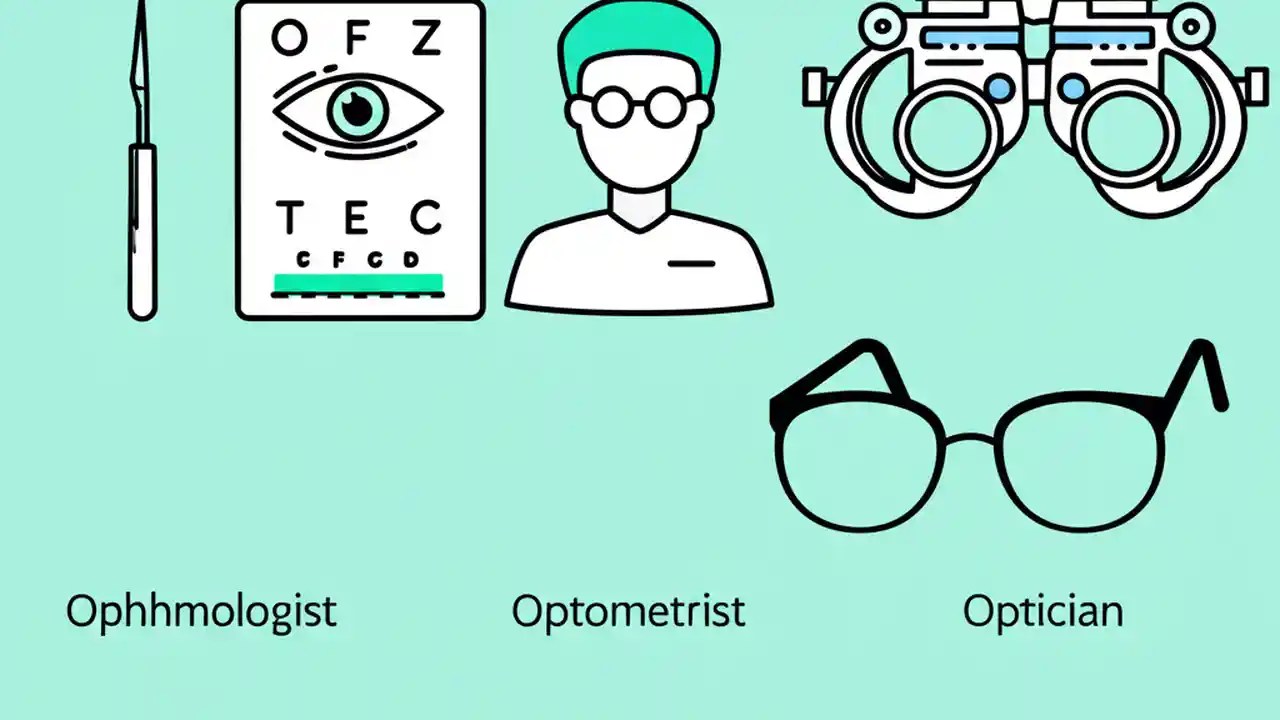 O F Z

T E C

C F C D

Ophhmologist

Optometrist

Optician