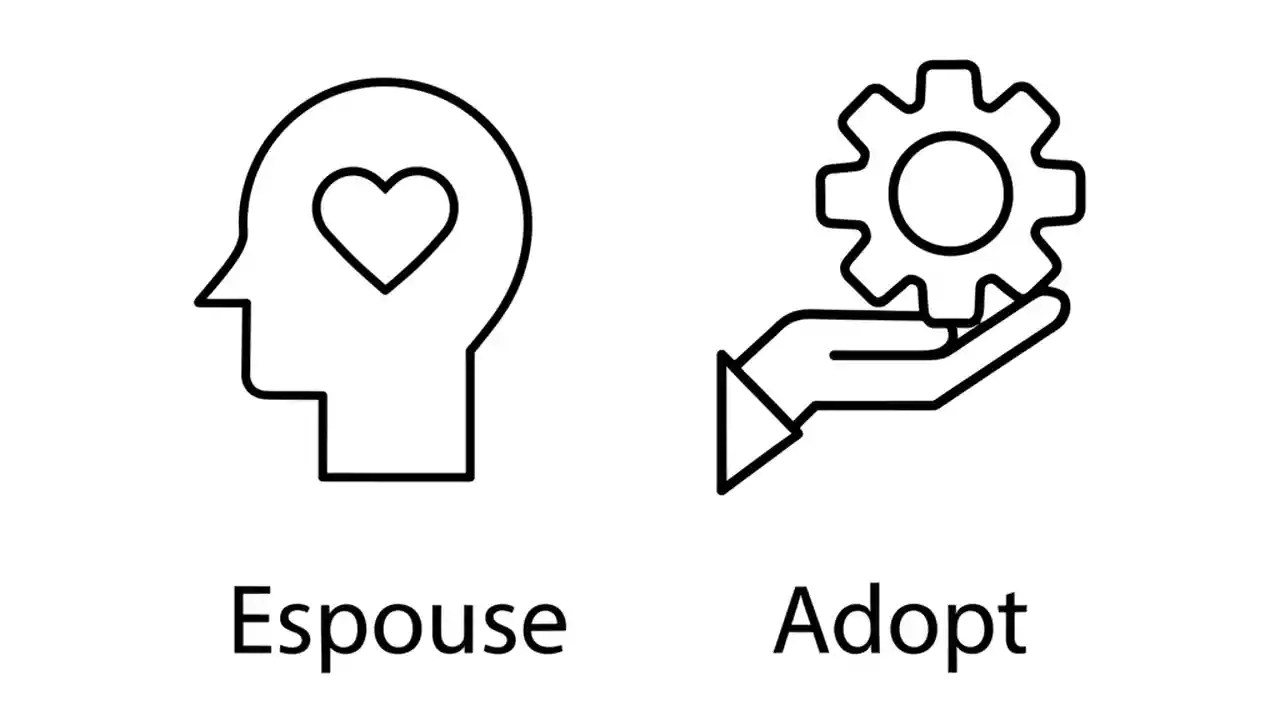 Espouse

Adopt