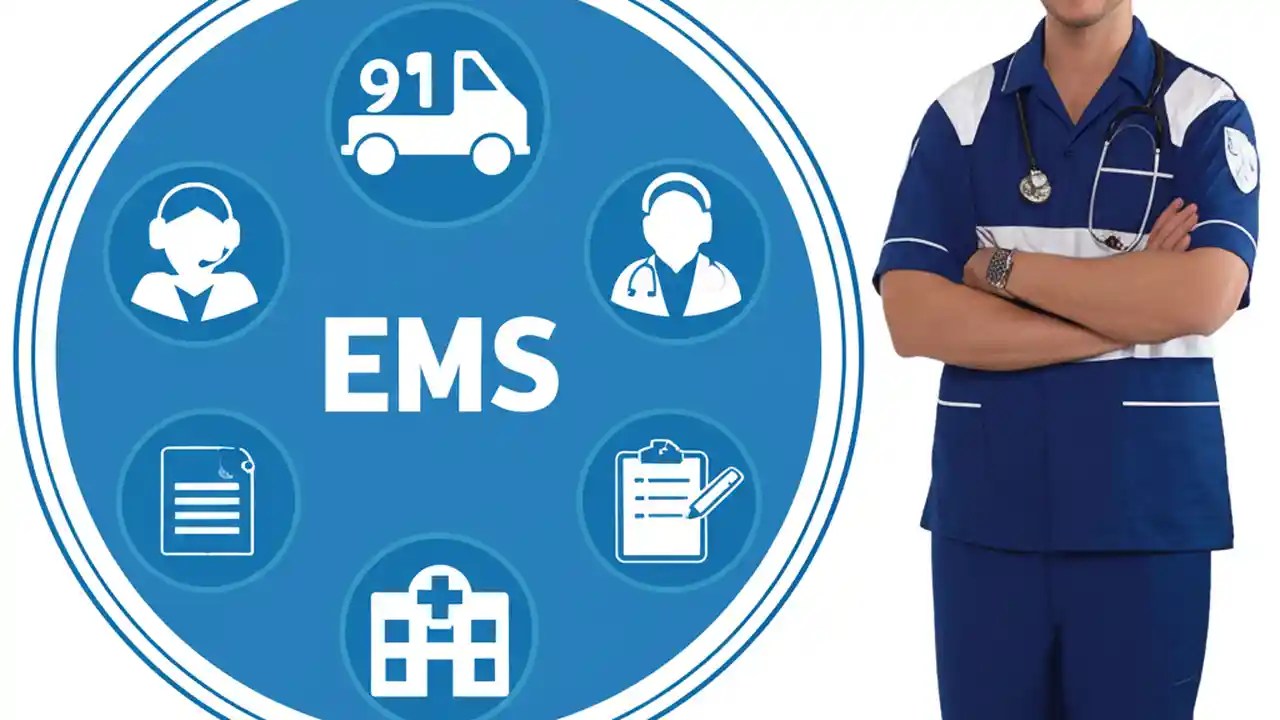 91

EMS