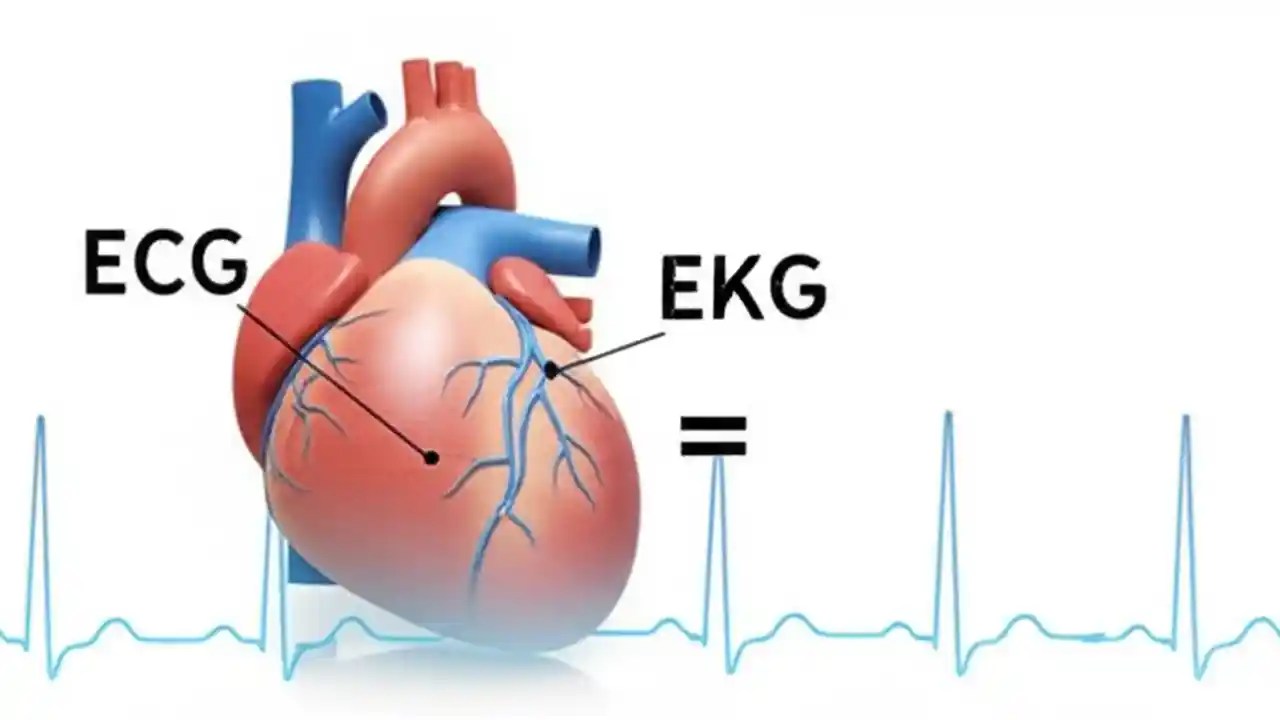 ECG

EKG

=