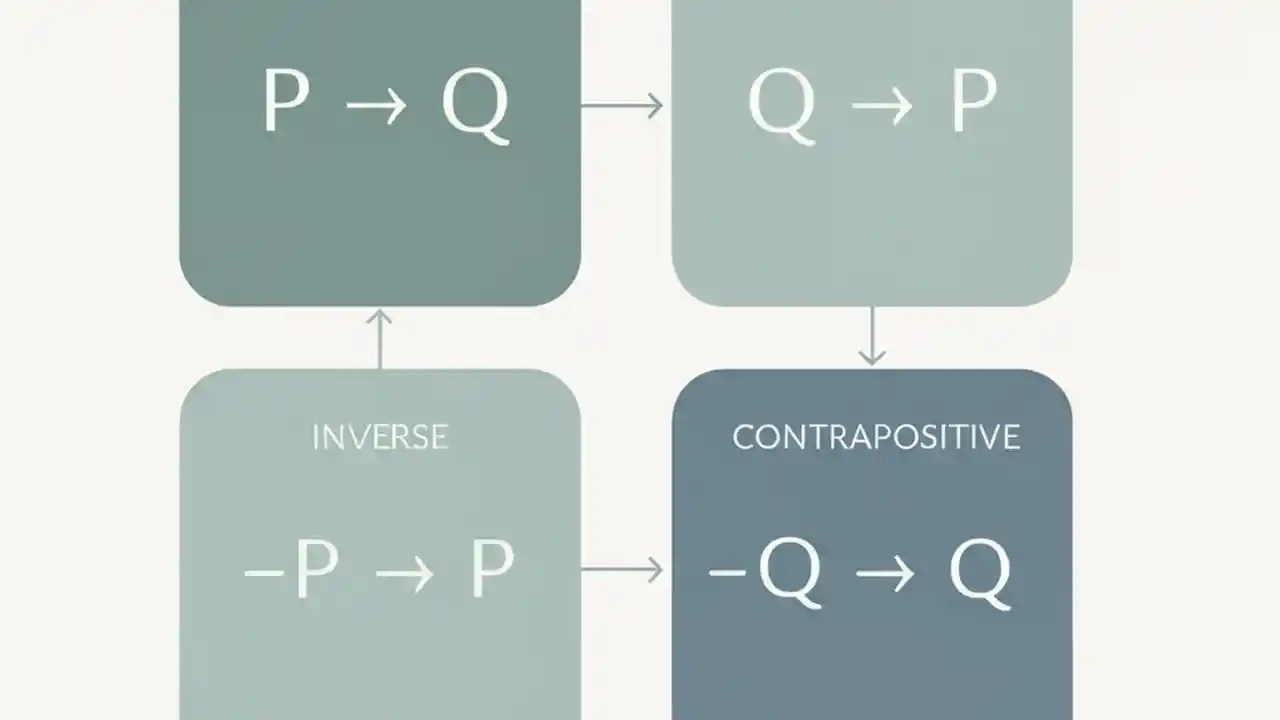 $P \rightarrow Q$

$Q \rightarrow P$

INVERSE

$-P \rightarrow P$

CONTRAPOSITIVE

$-Q \rightarrow Q$