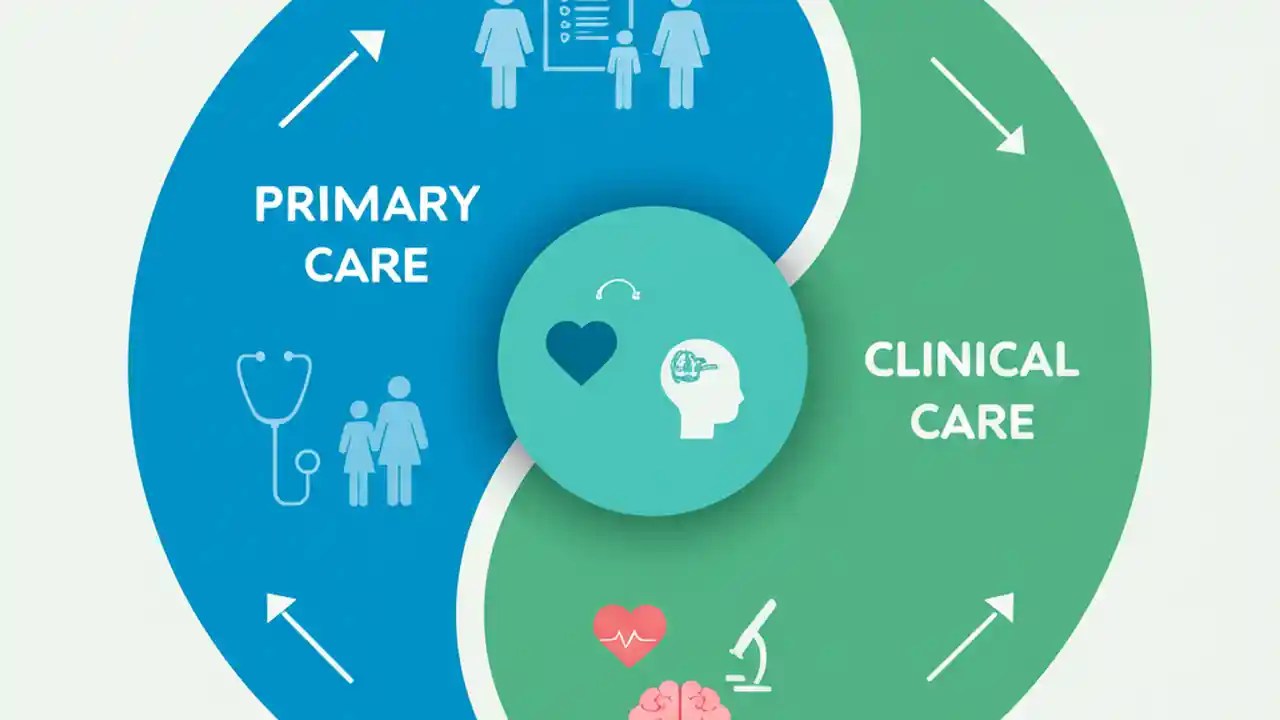 PRIMARY CARE

CLINICAL CARE