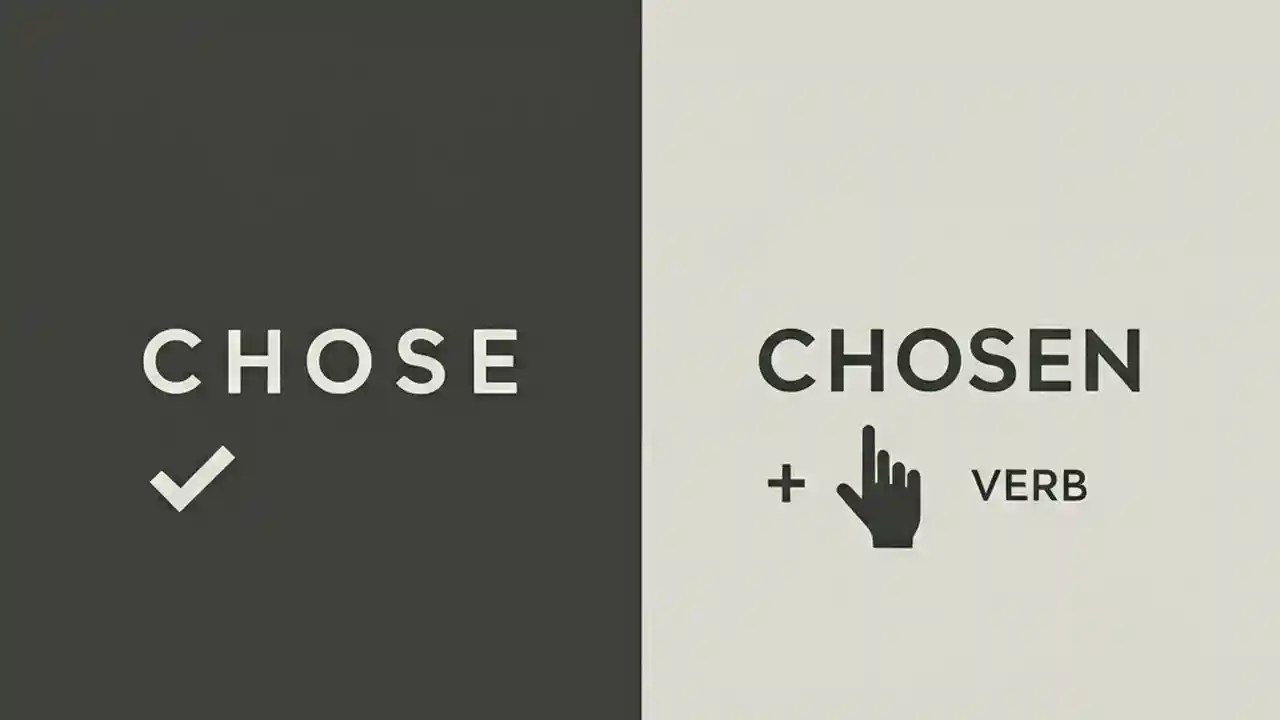 CHOSE

CHOSEN

+ VERB