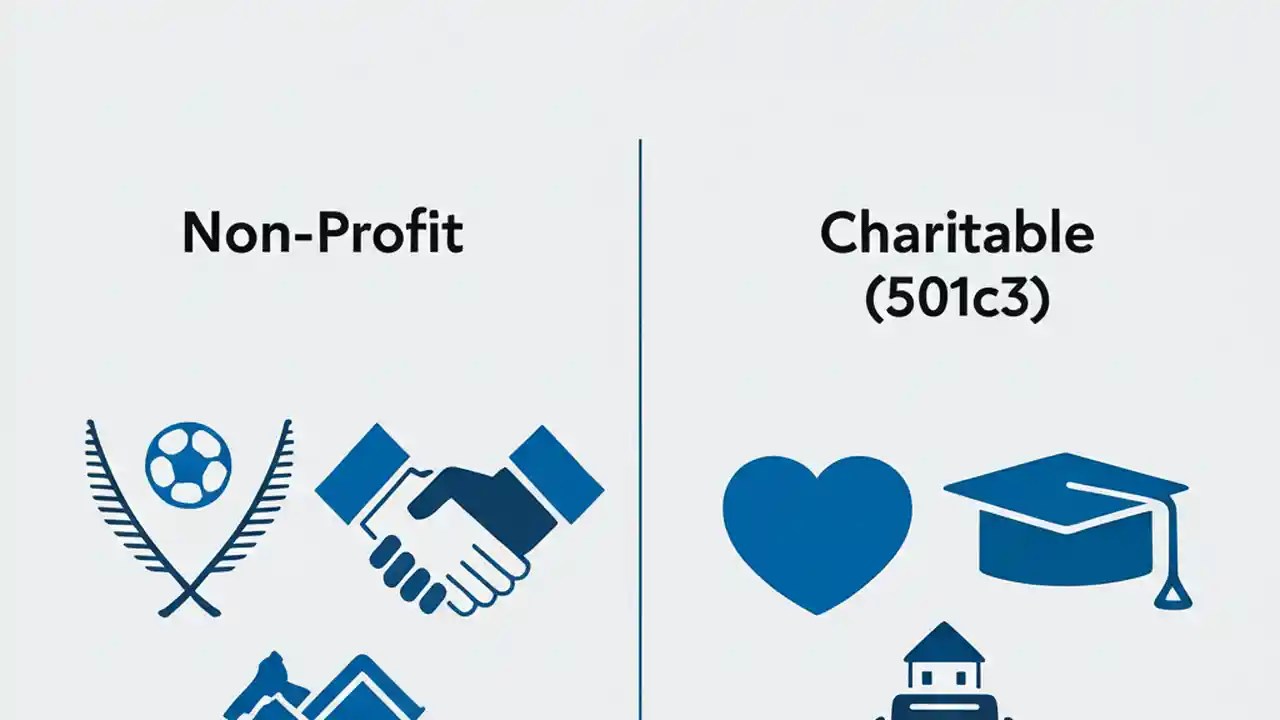 Non-Profit

Charitable (501c3)