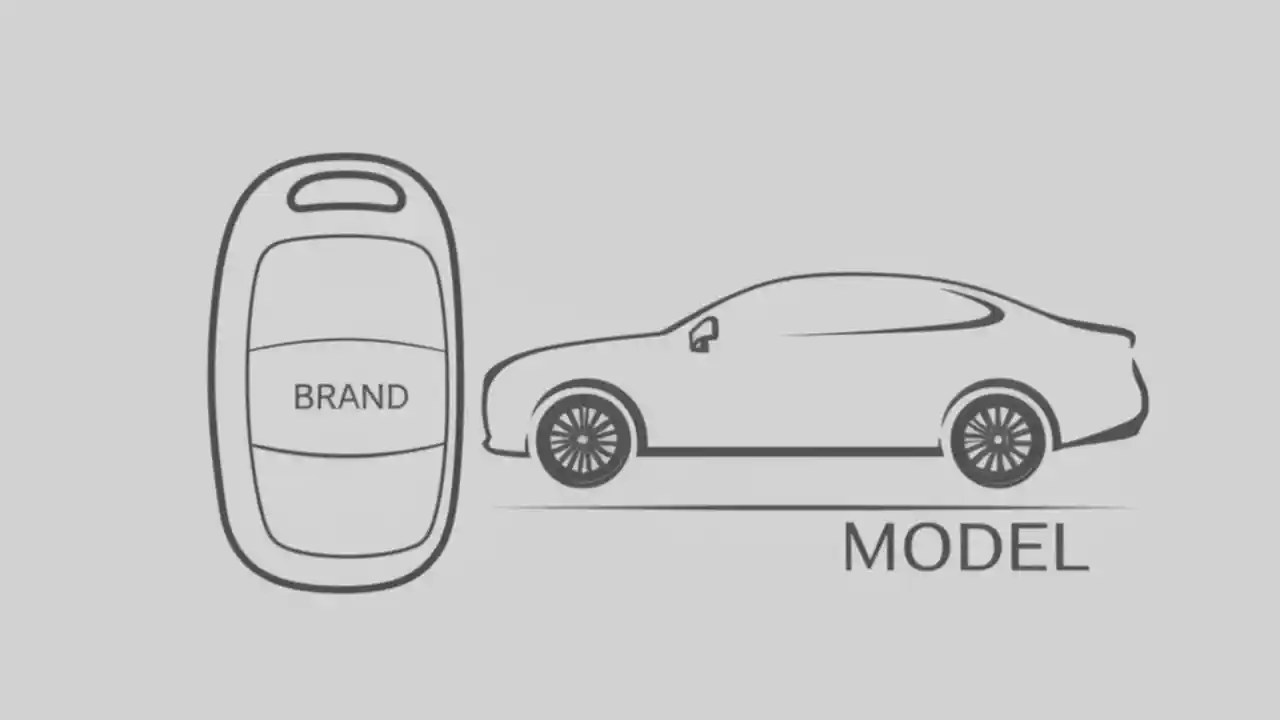 BRAND

MODEL