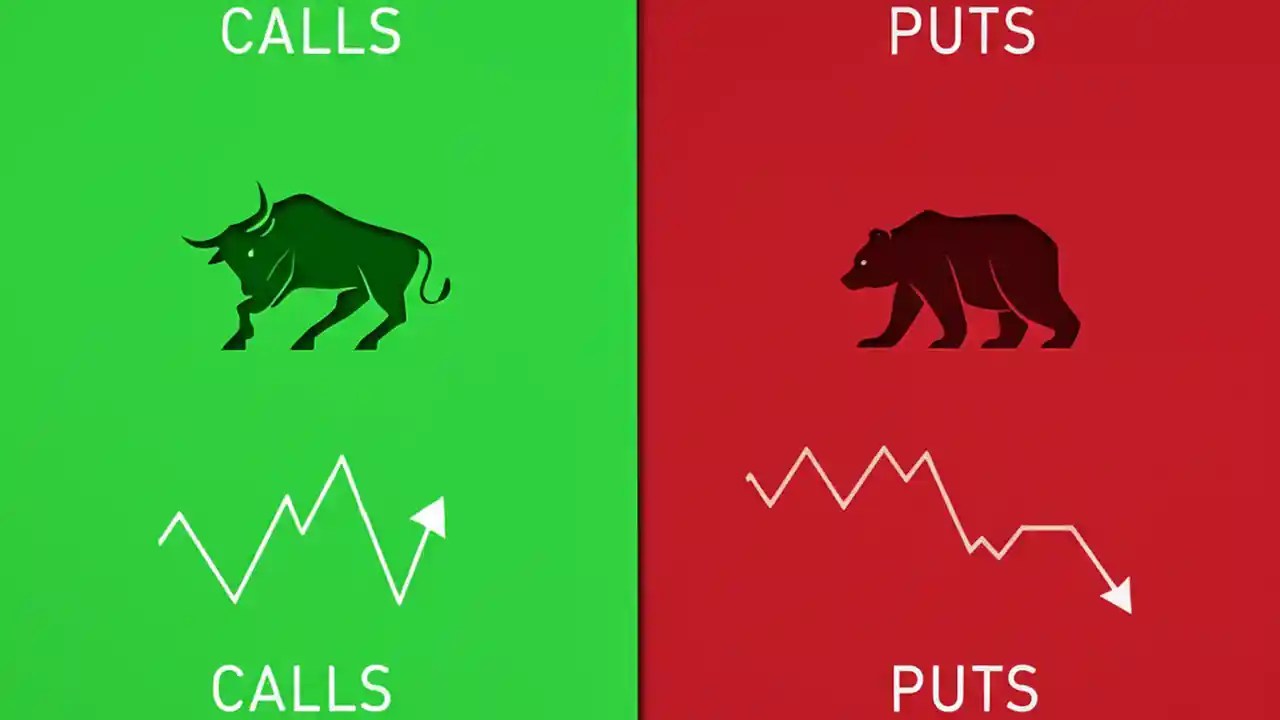 CALLS

CALLS

PUTS

PUTS