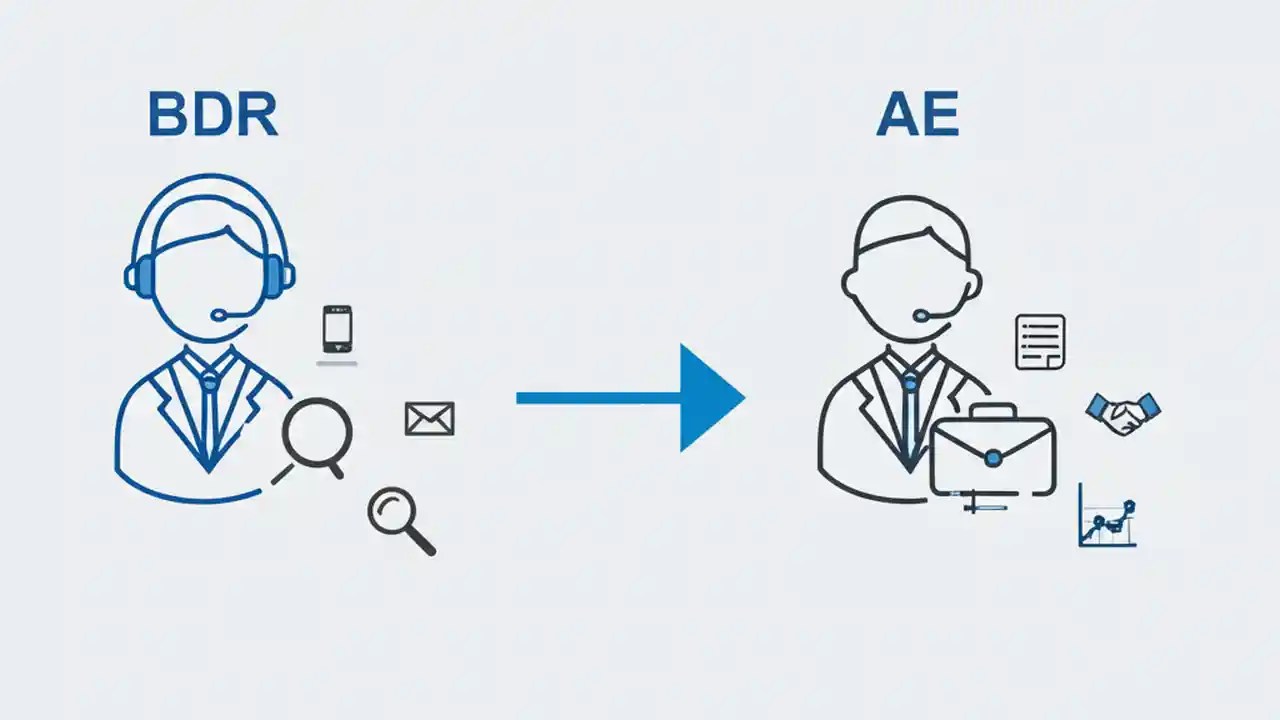 BDR

AE