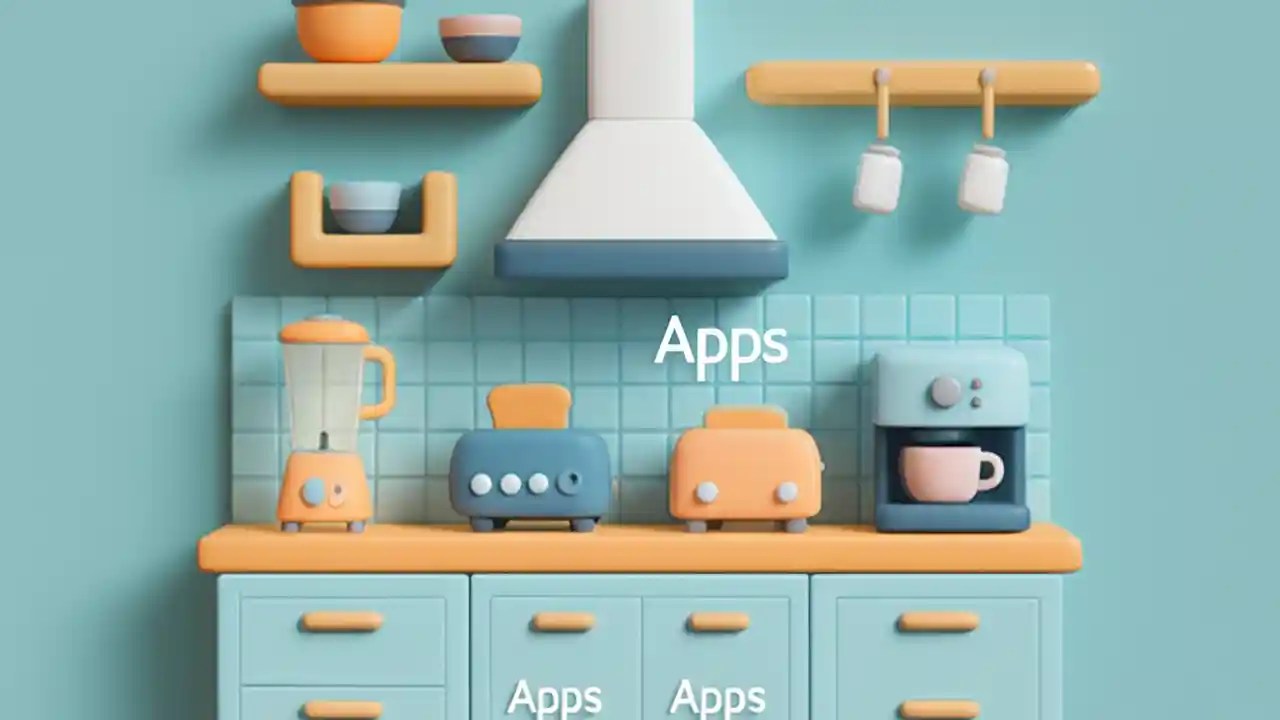 Apps

Apps Apps