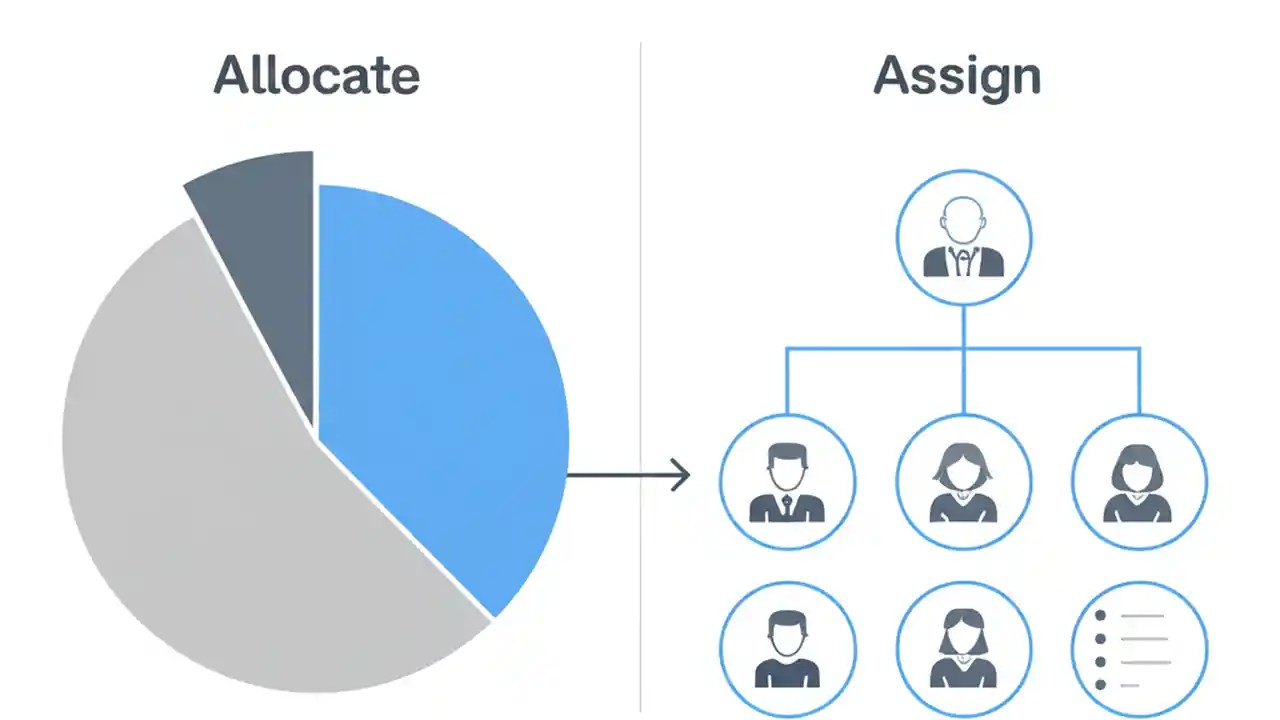 Allocate

Assign