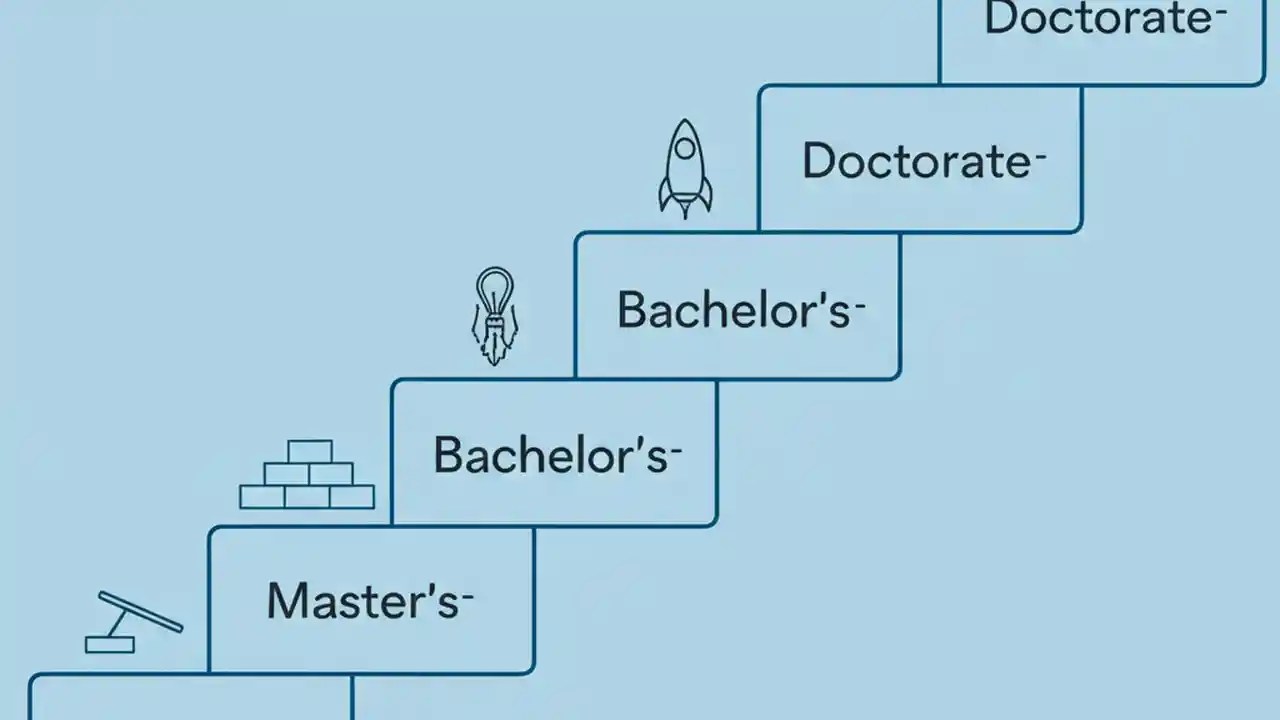 Doctorate-

Doctorate-

Bachelor's-

Bachelor's-

Master's-