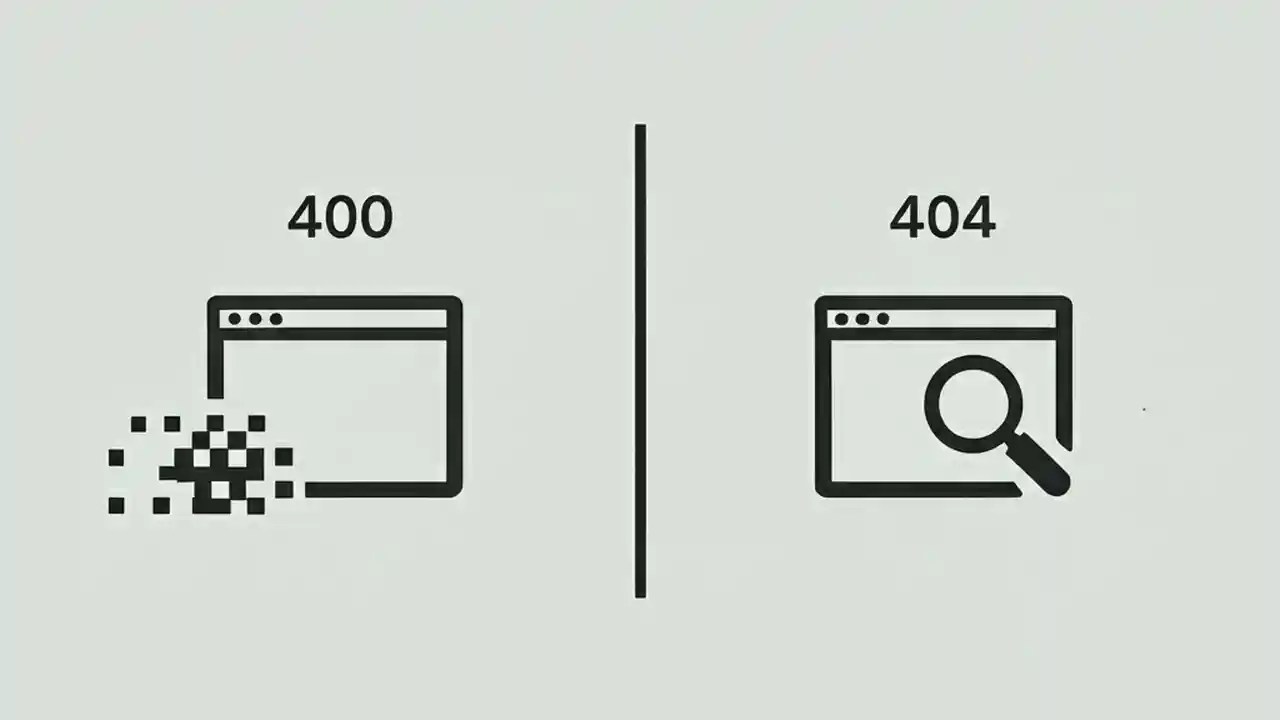 400

404