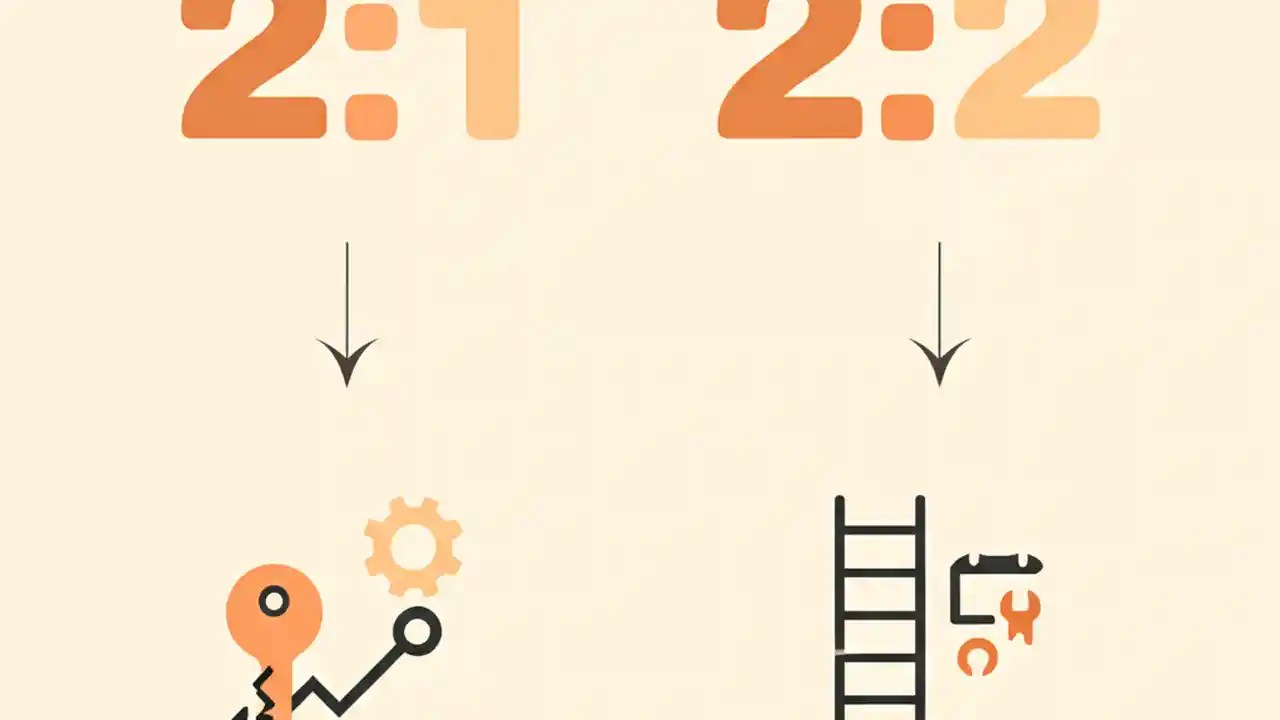 2:1

2:2