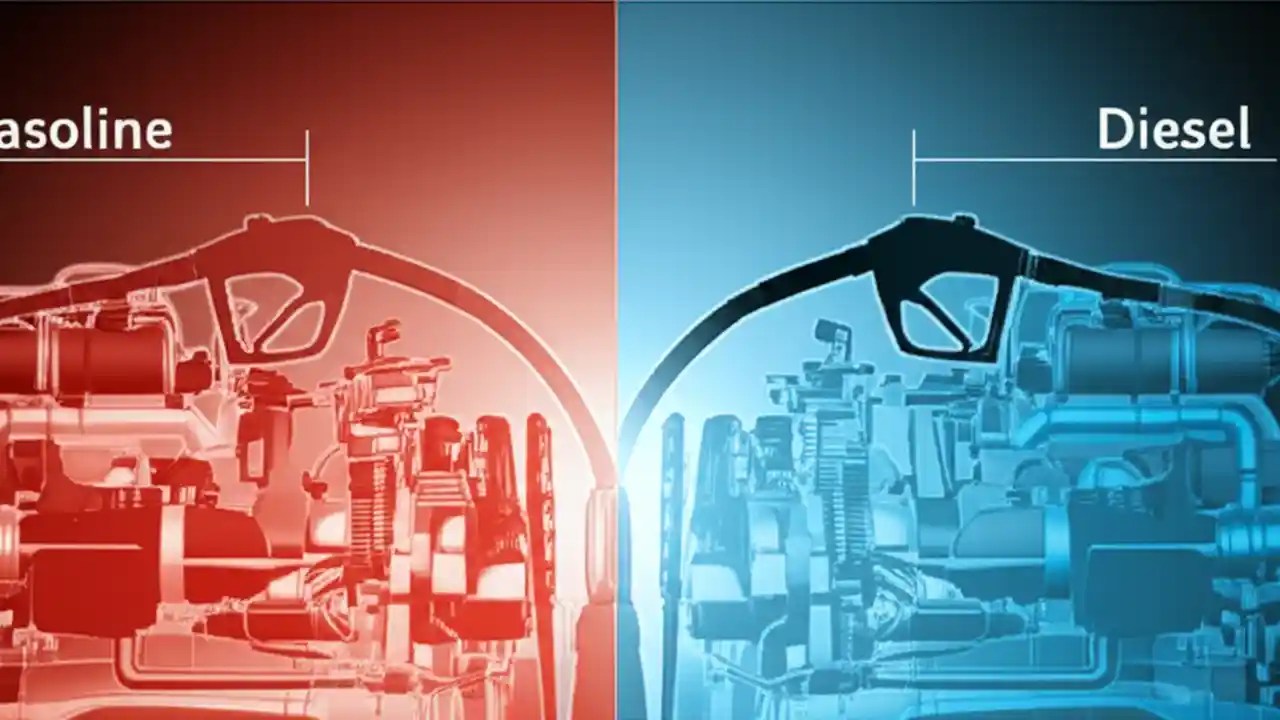 asoline

Diesel