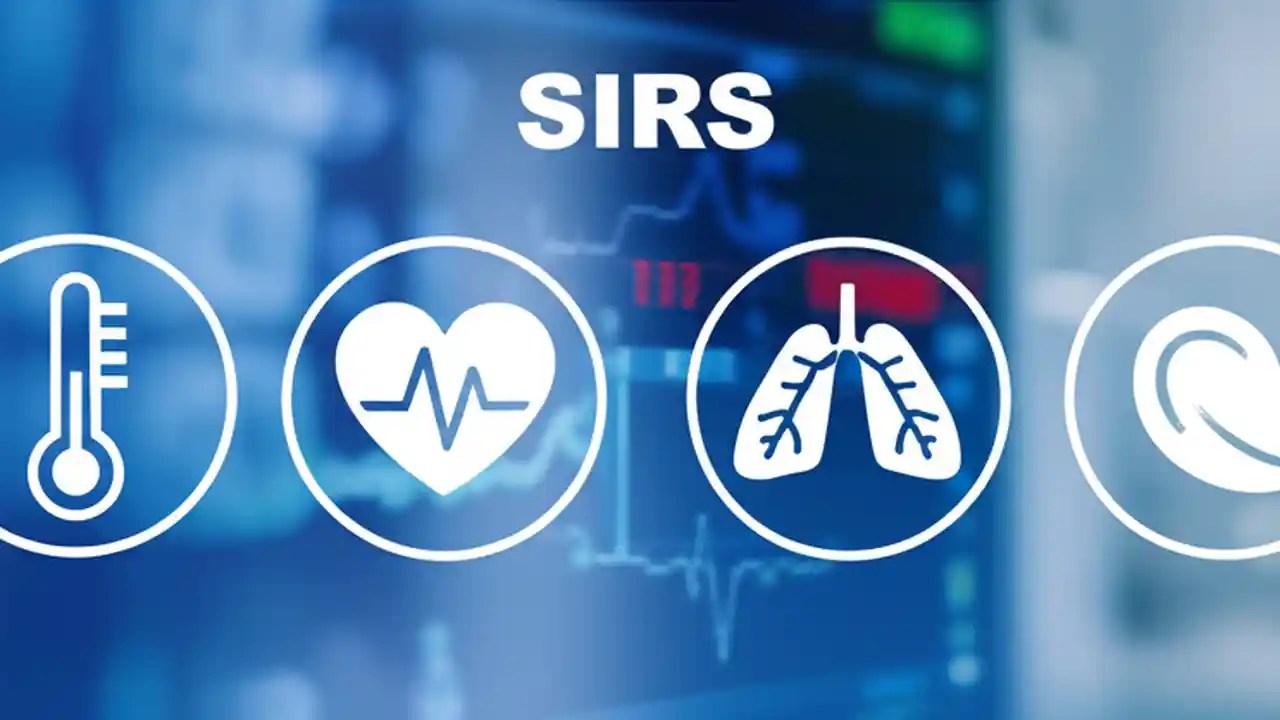 SIRS