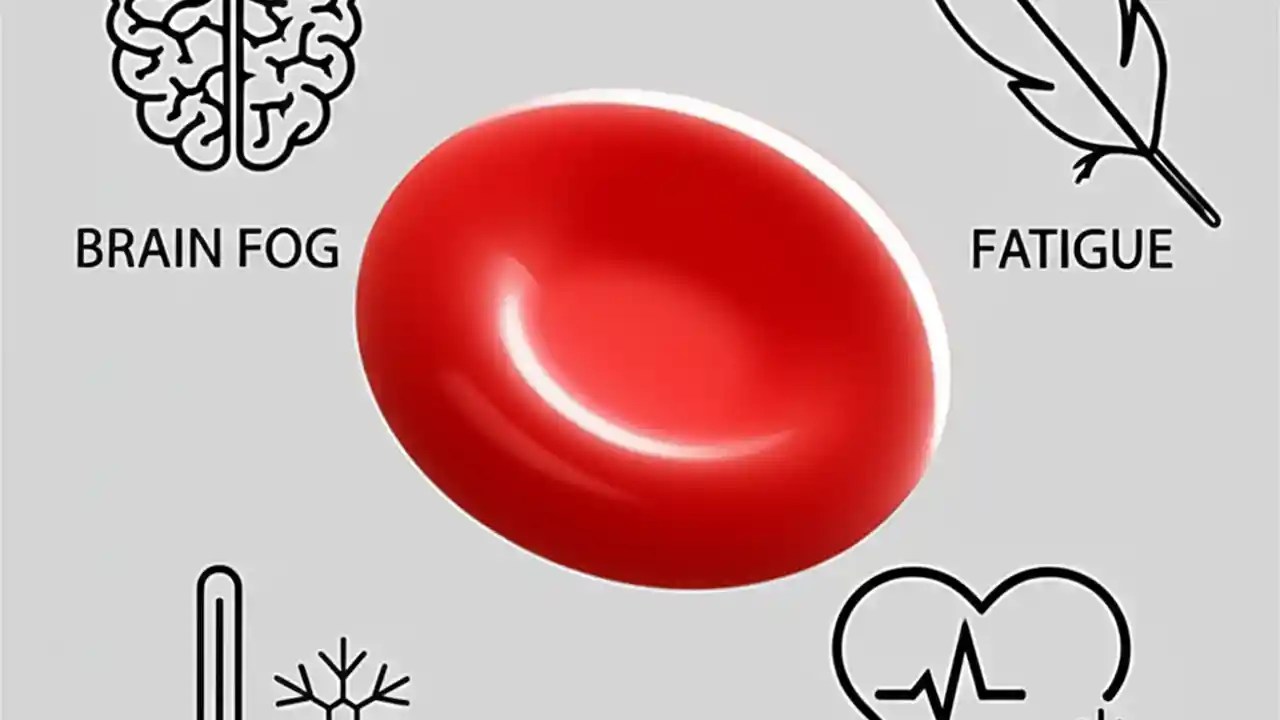 BRAIN FOG

FATIGUE