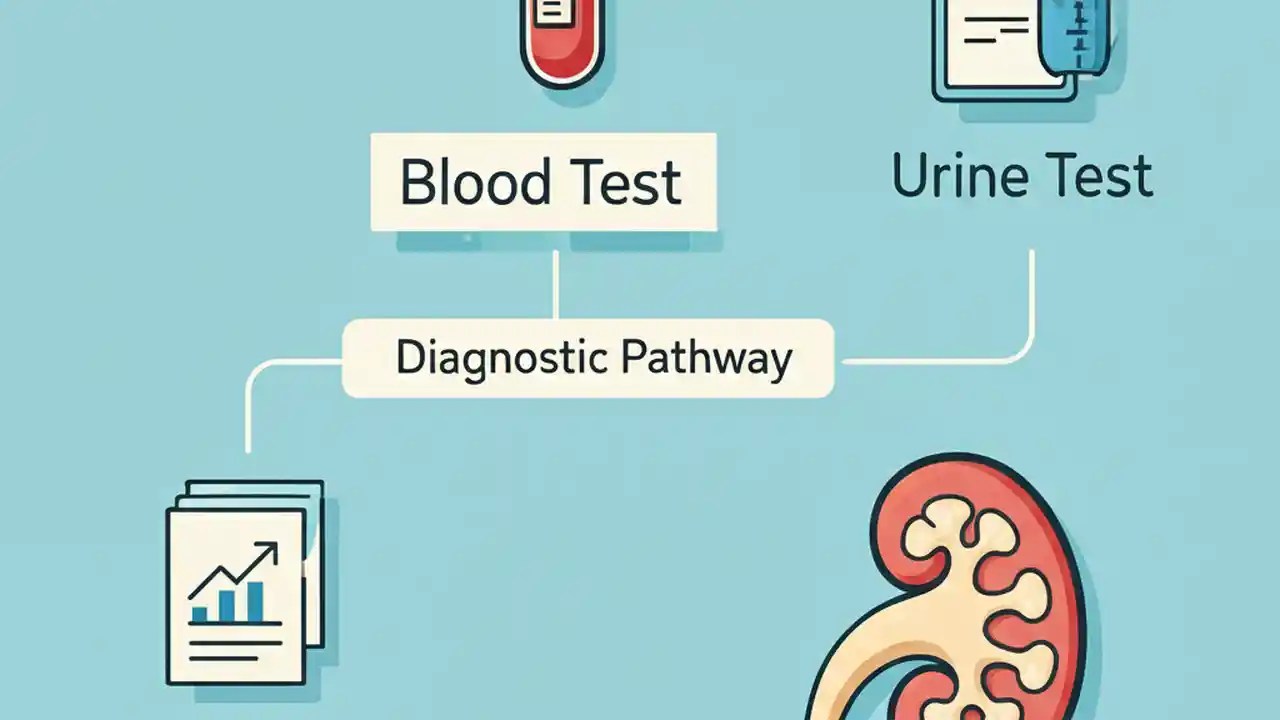 Blood Test

Urine Test

Diagnostic Pathway