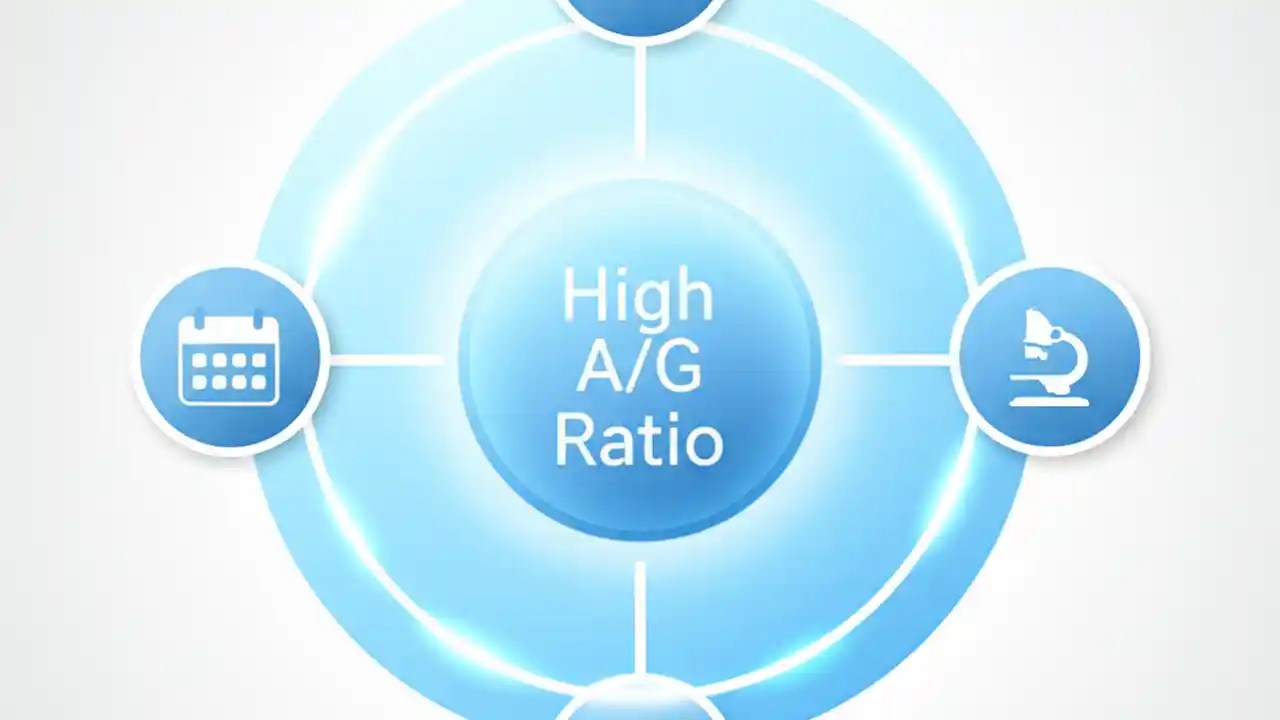 High A/G Ratio