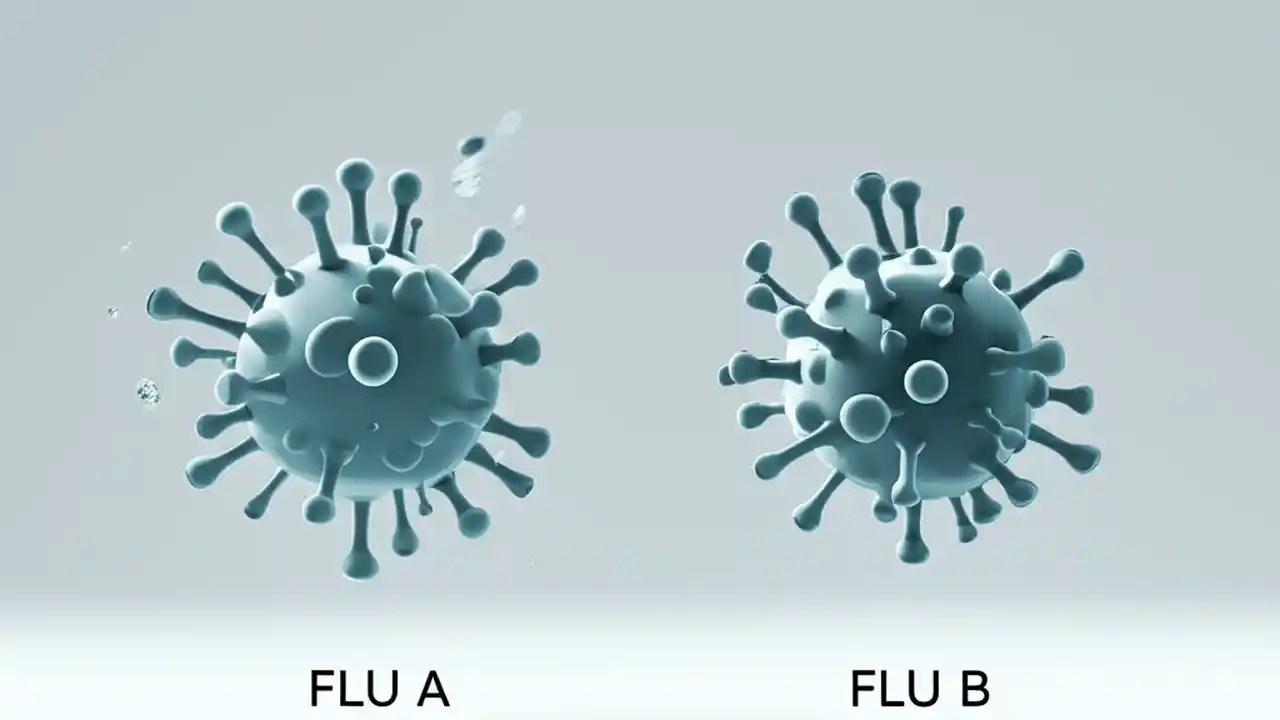 FLU A

FLU B