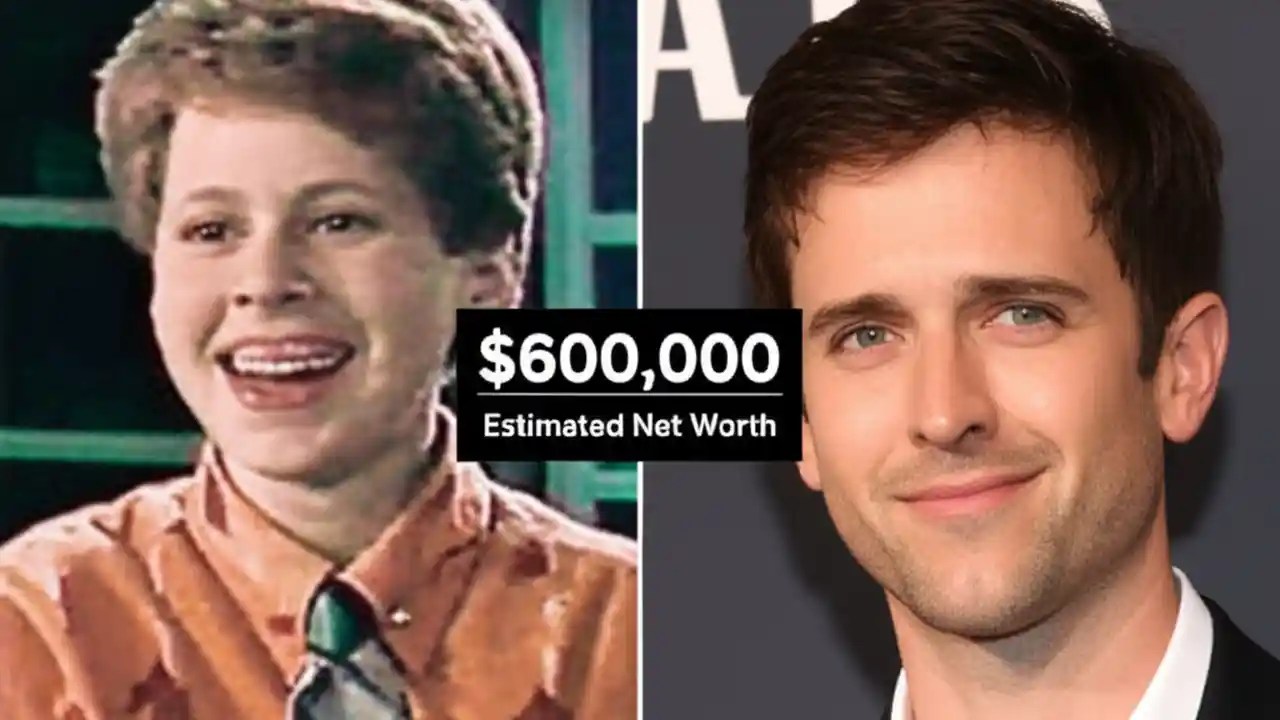 $600,000
Estimated Net Worth