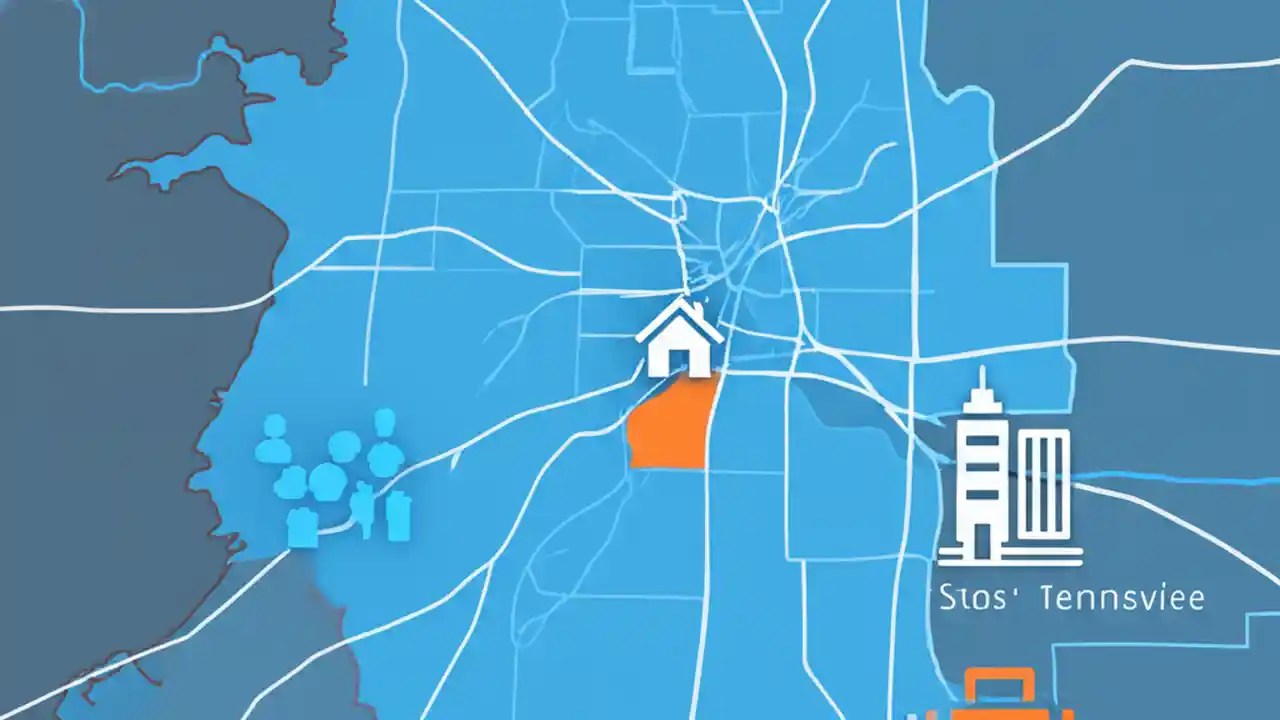 Stos' Tennsviee