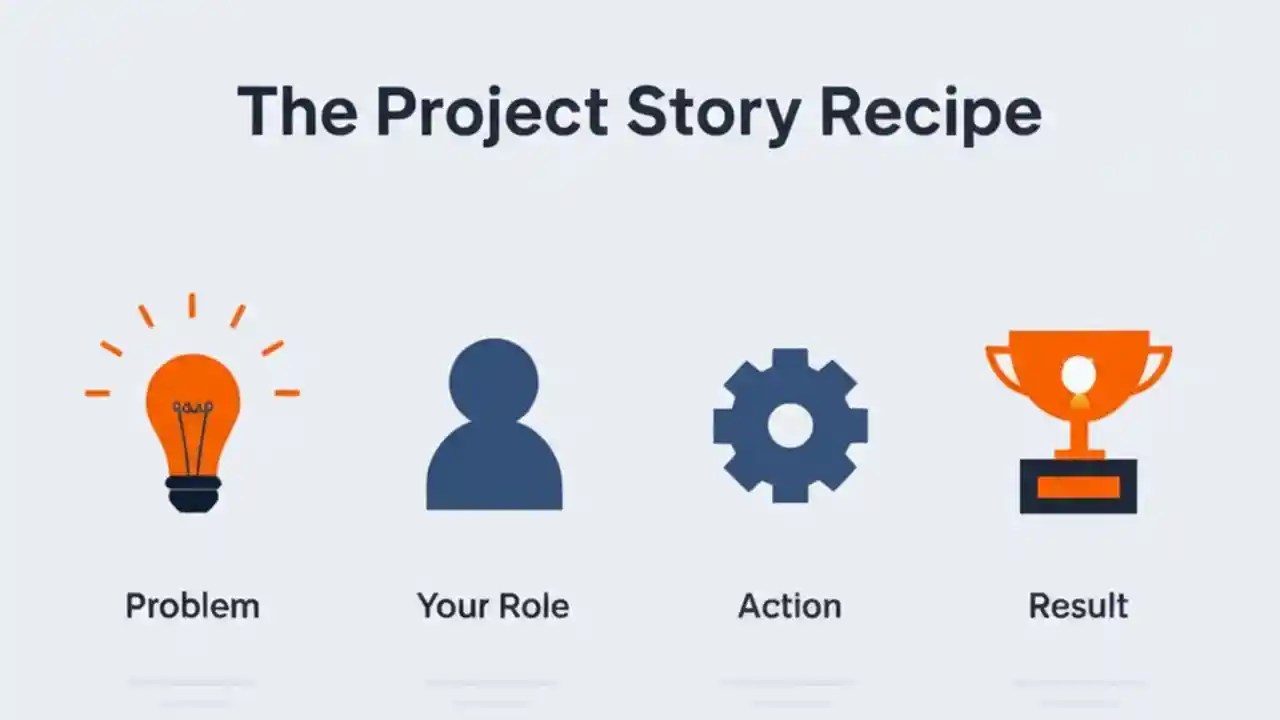 The Project Story Recipe

Problem

Your Role

Action

Result