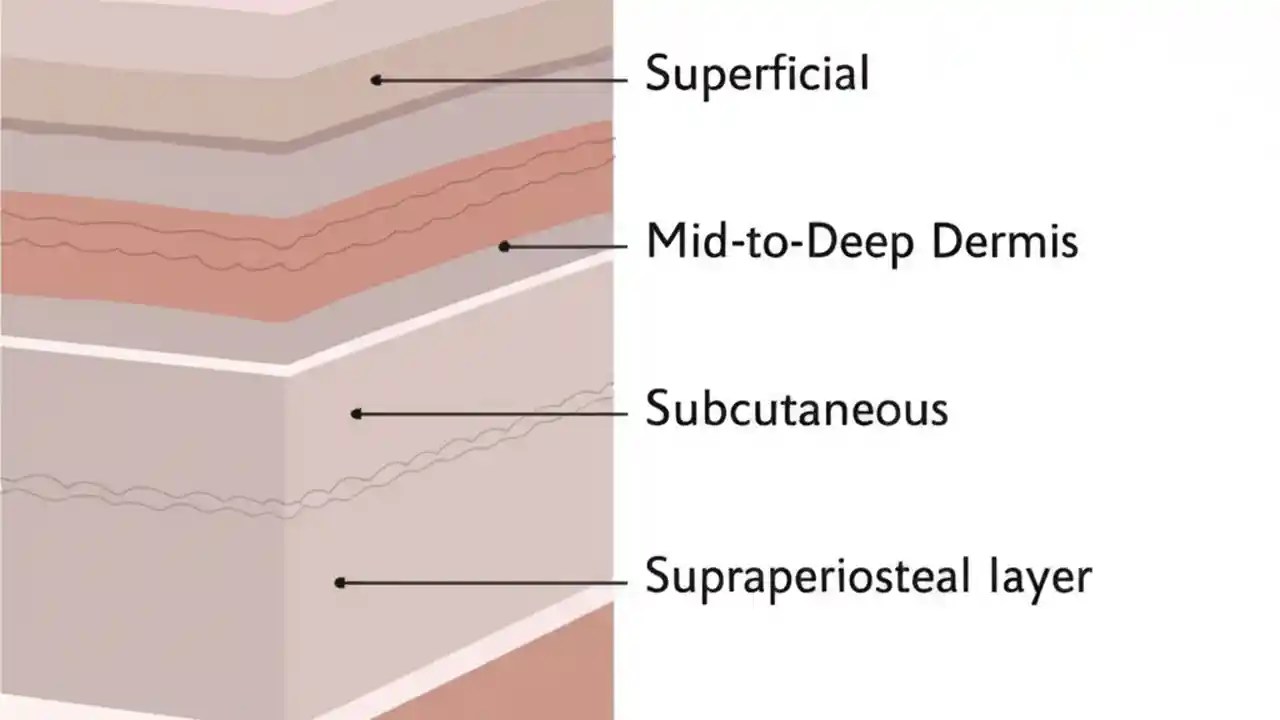 Superficial

Mid-to-Deep Dermis

Subcutaneous

Supraperiosteal layer