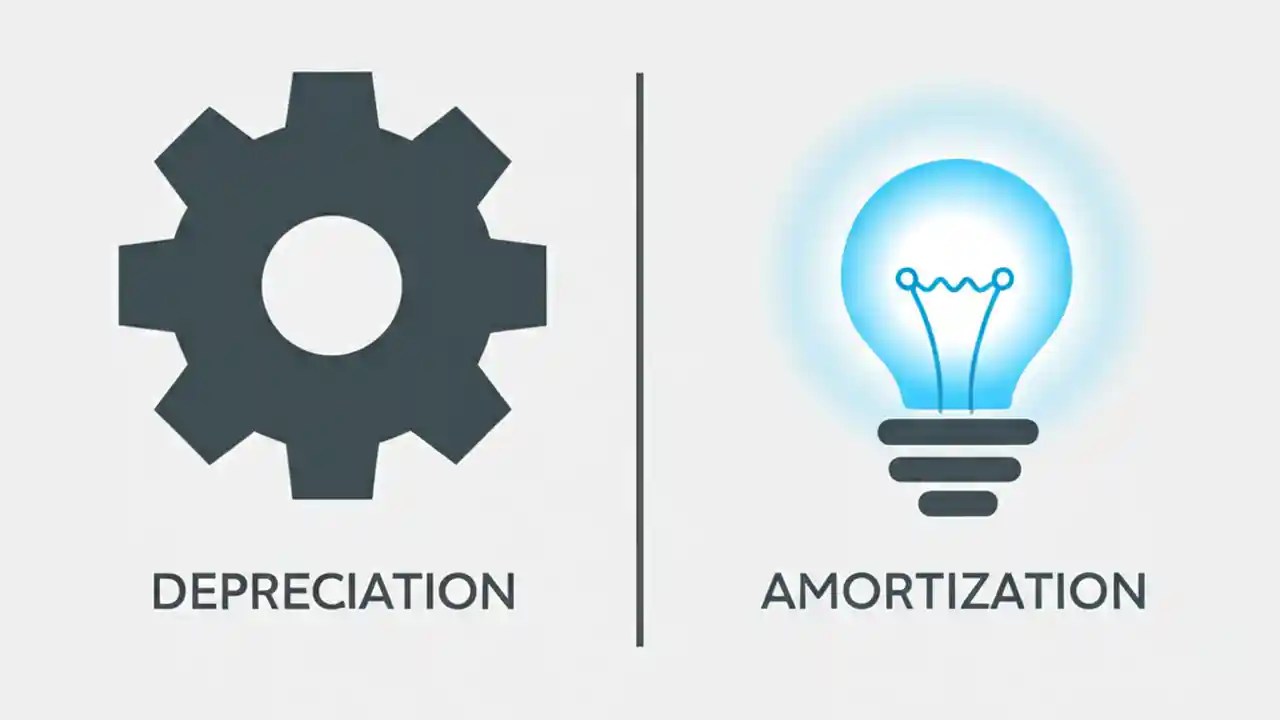 DEPRECIATION

AMORTIZATION