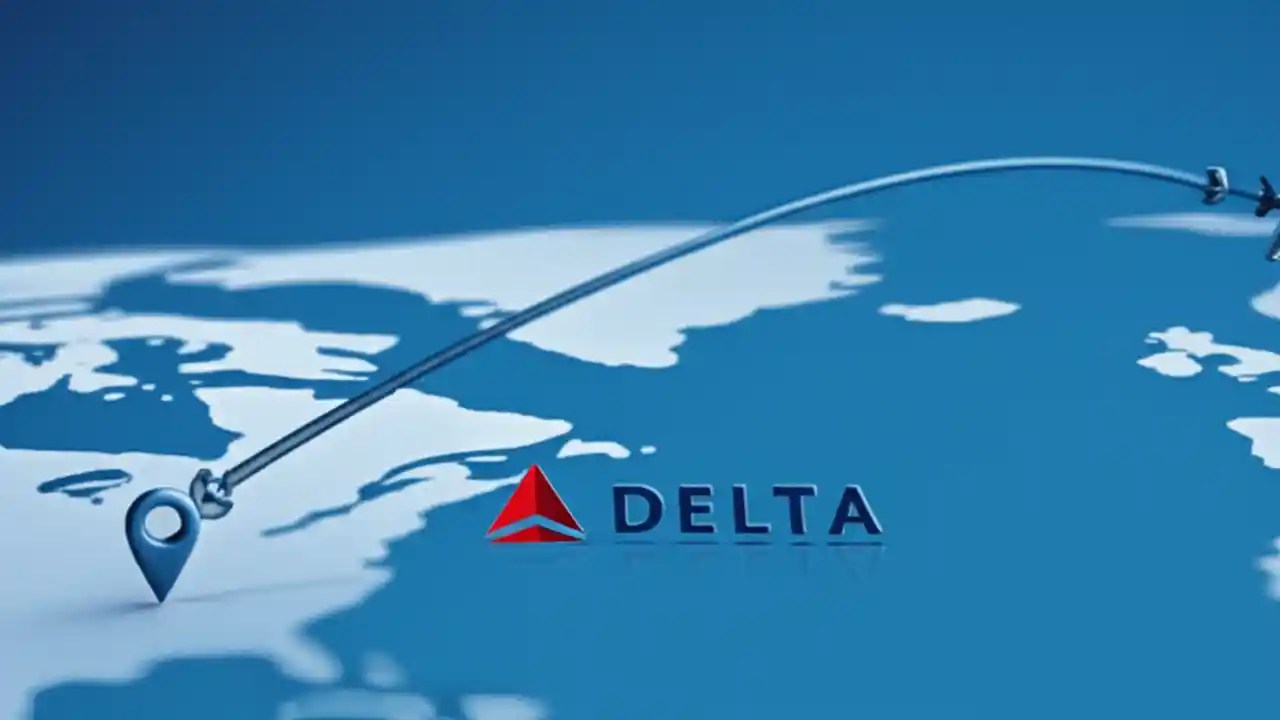 DELTA