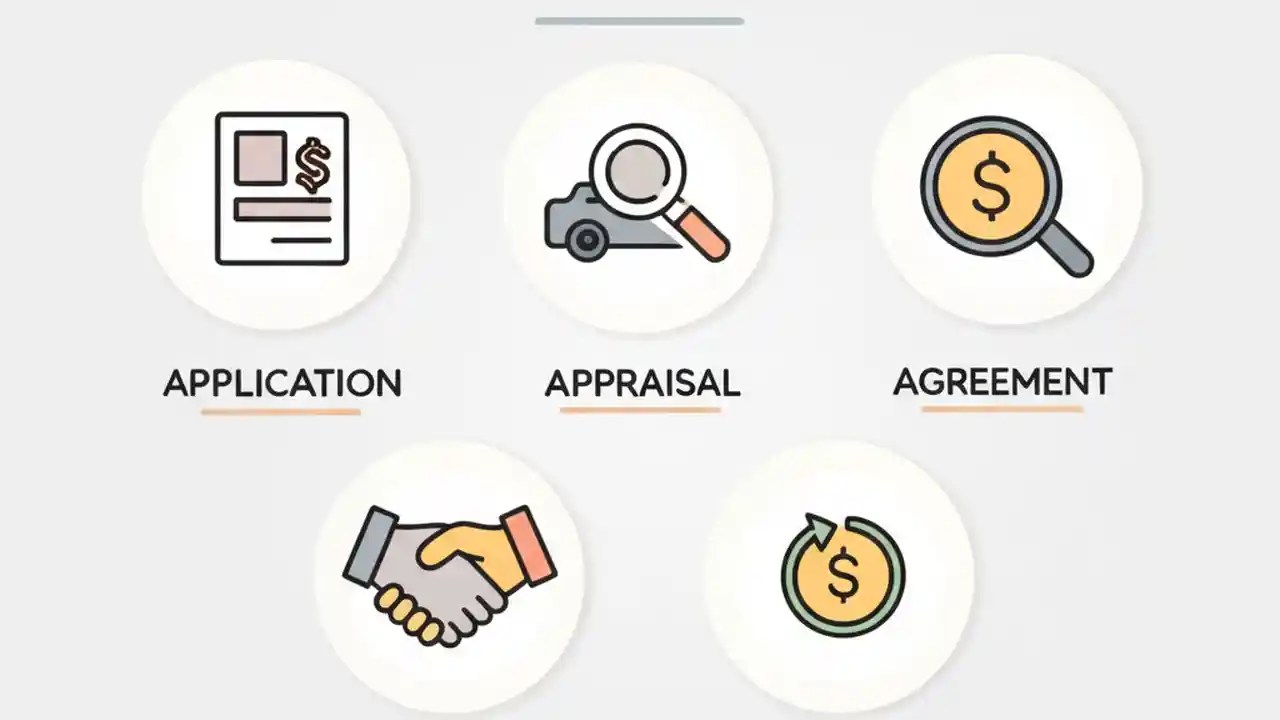 $

$

APPLICATION

APPRAISAL

AGREEMENT

$