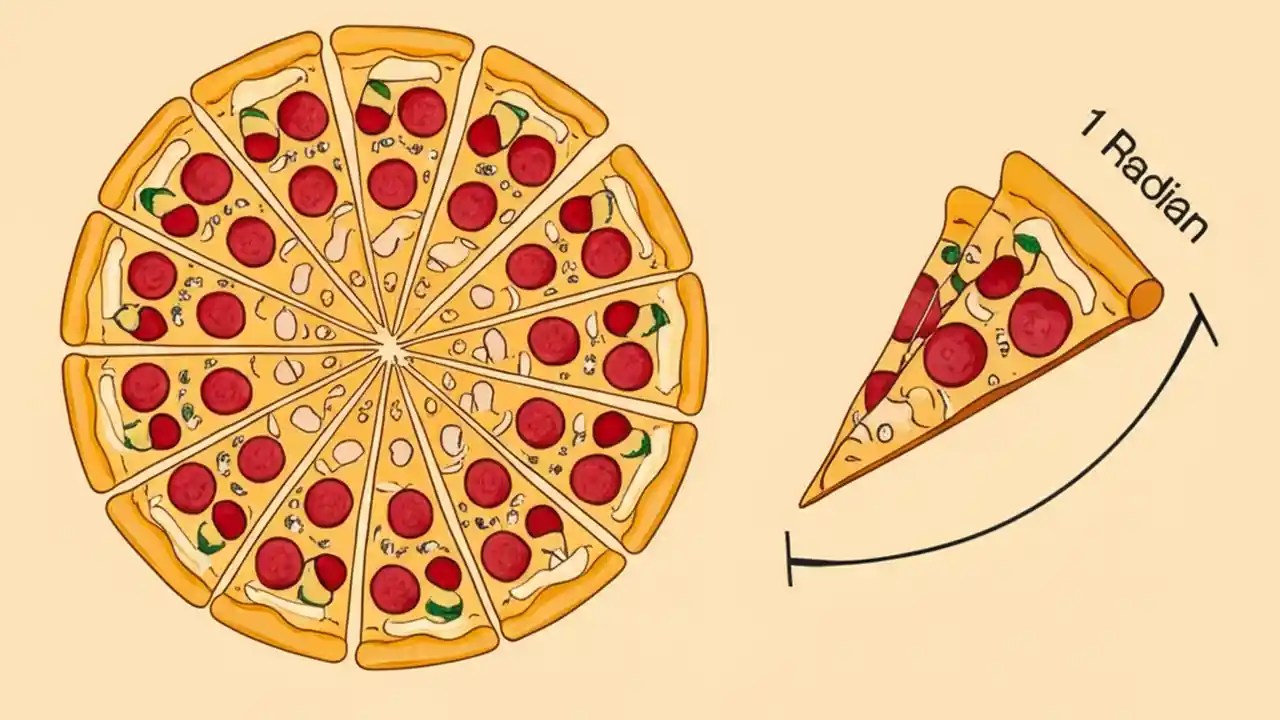 1 Radian