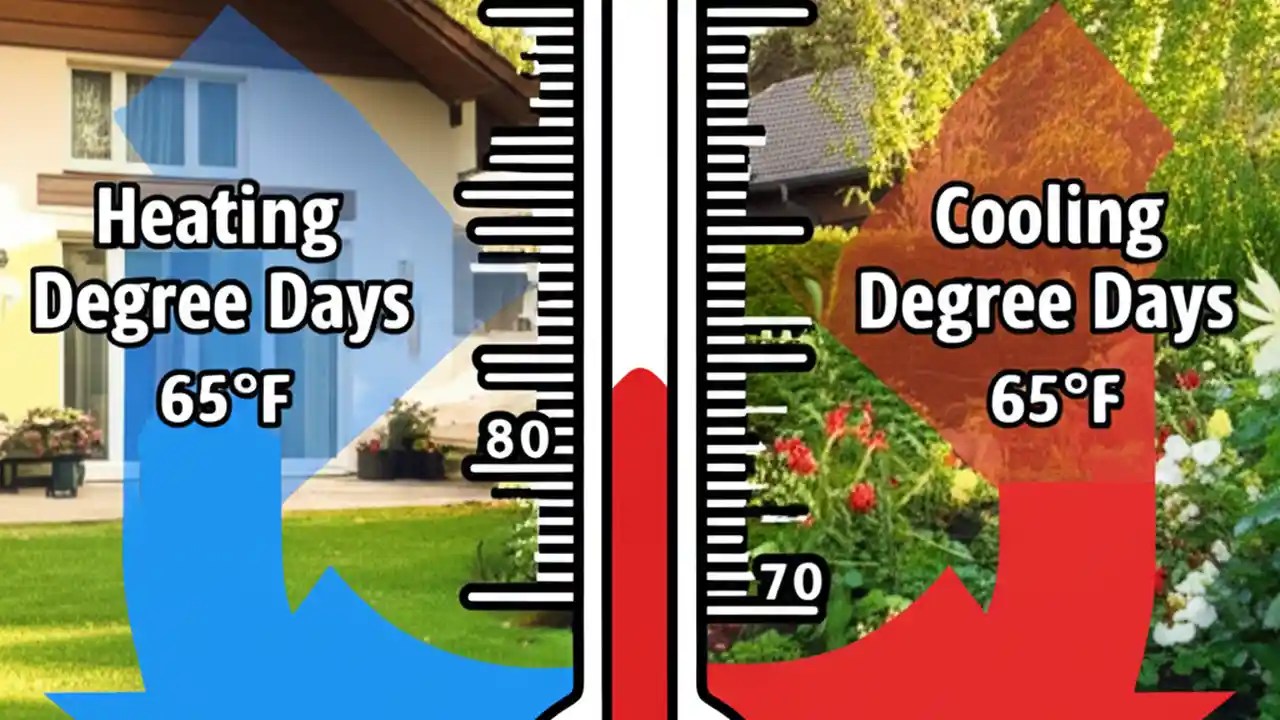 Heating Degree Days
65°F

80

70

Cooling Degree Days
65°F