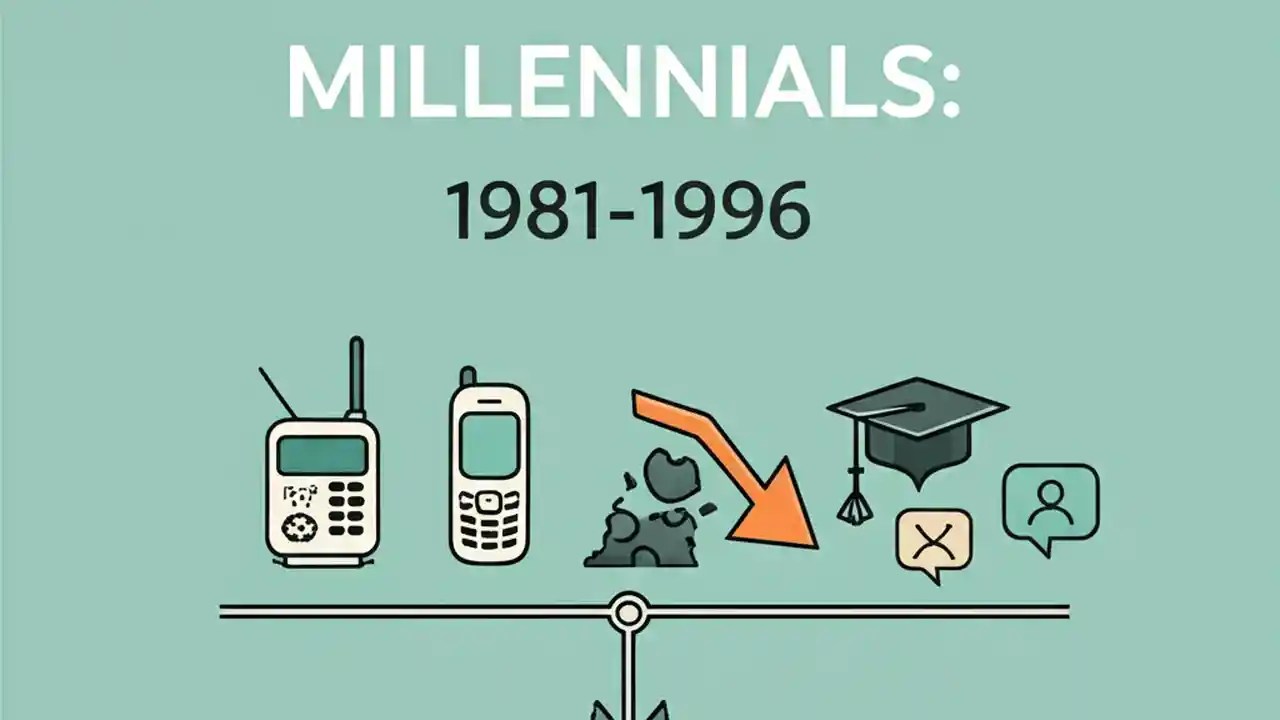 MILLENNIALS:

1981-1996