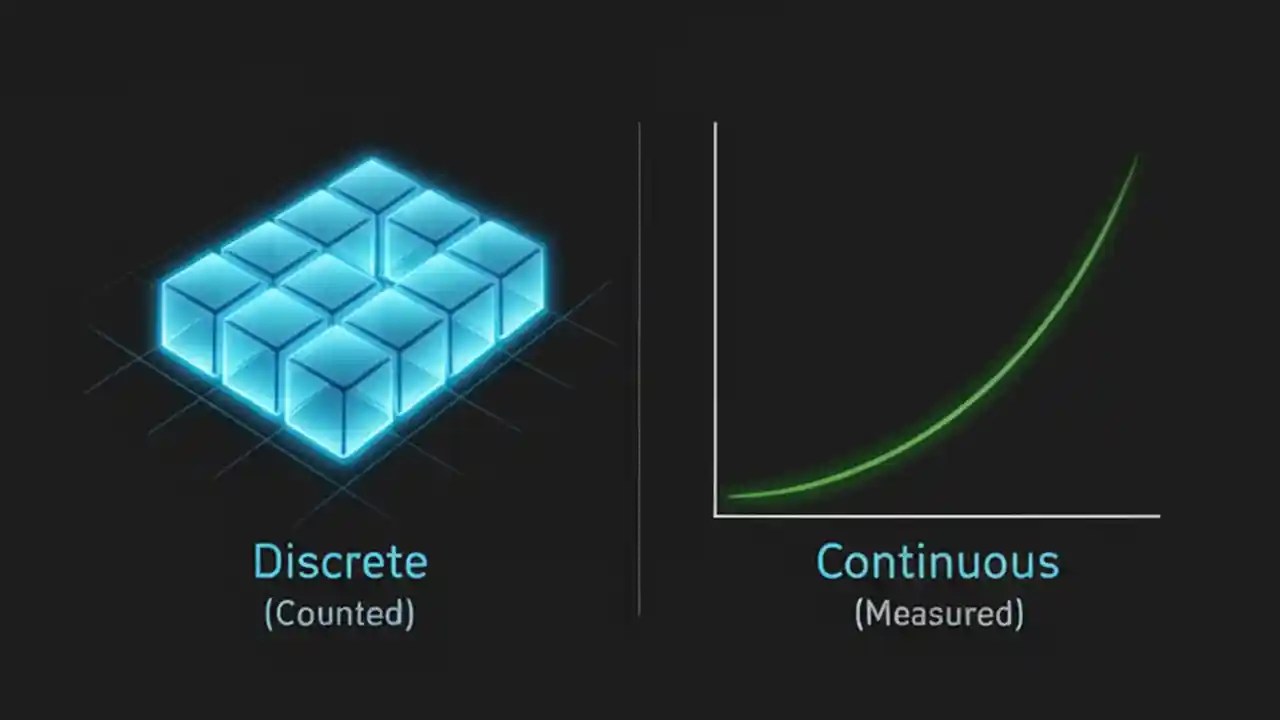 Discrete
(Counted)

Continuous
(Measured)