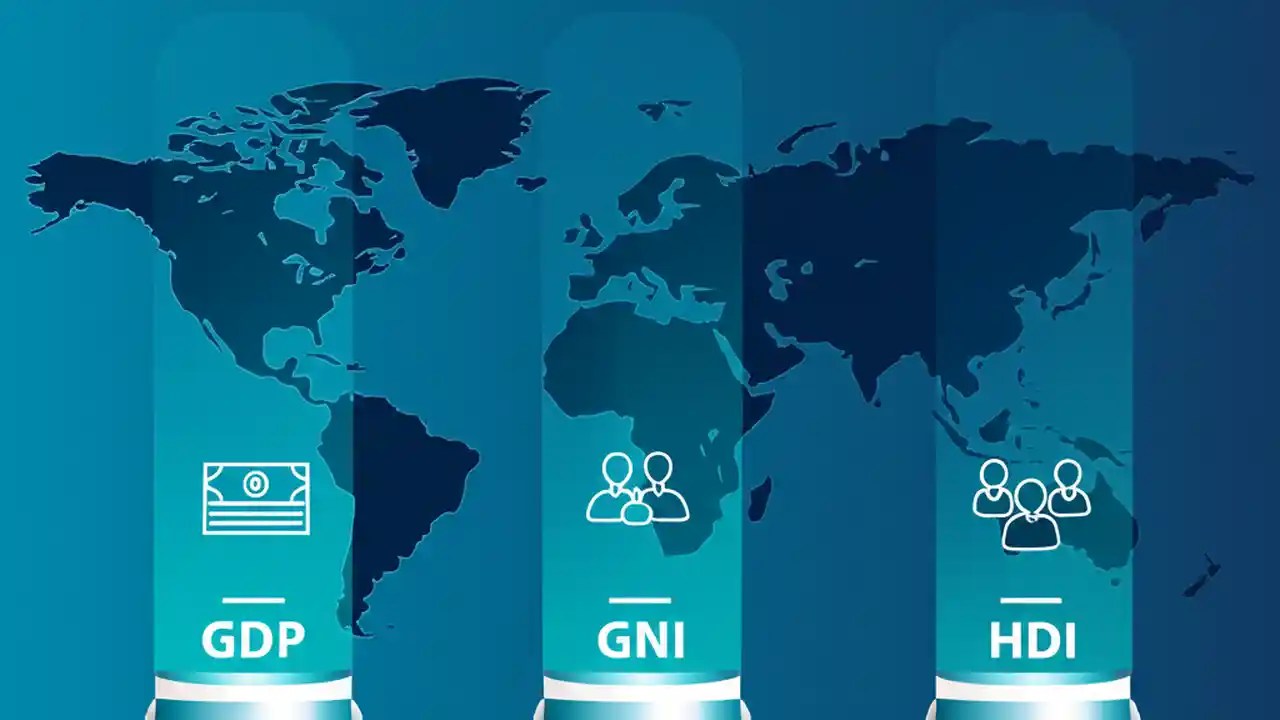 GDP

GNI

HDI