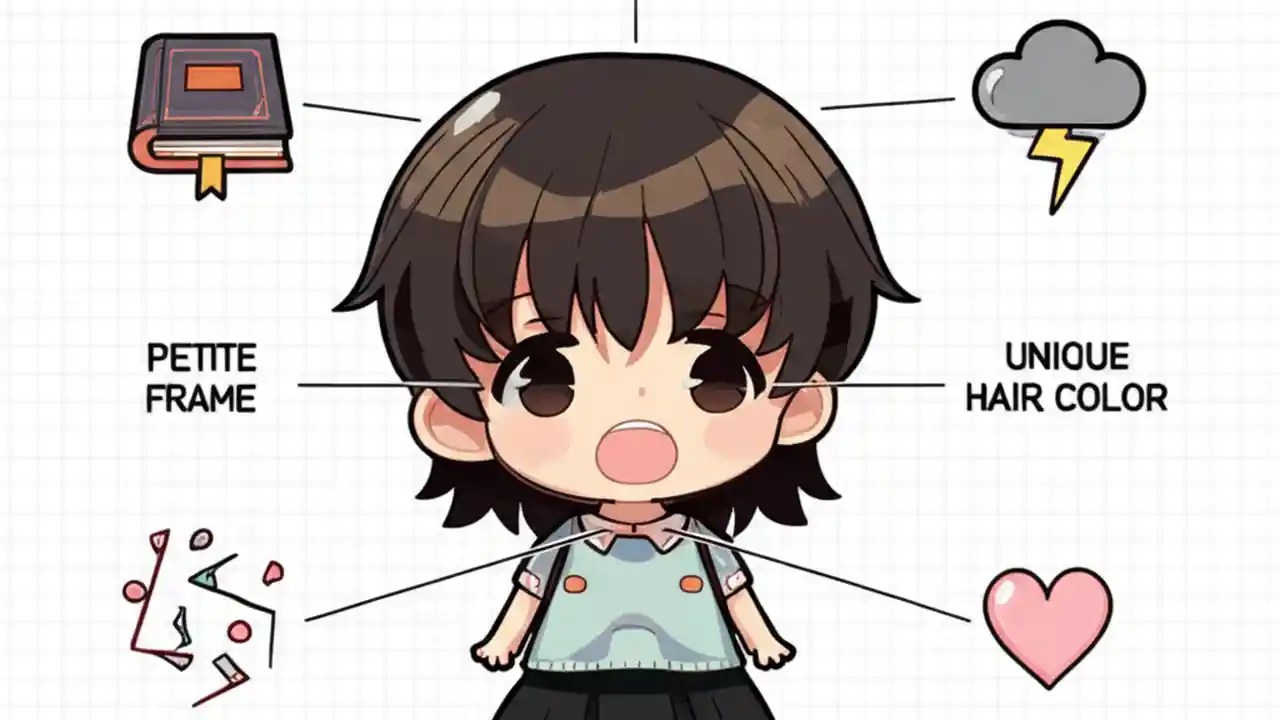 PETITE FRAME

UNIQUE HAIR COLOR