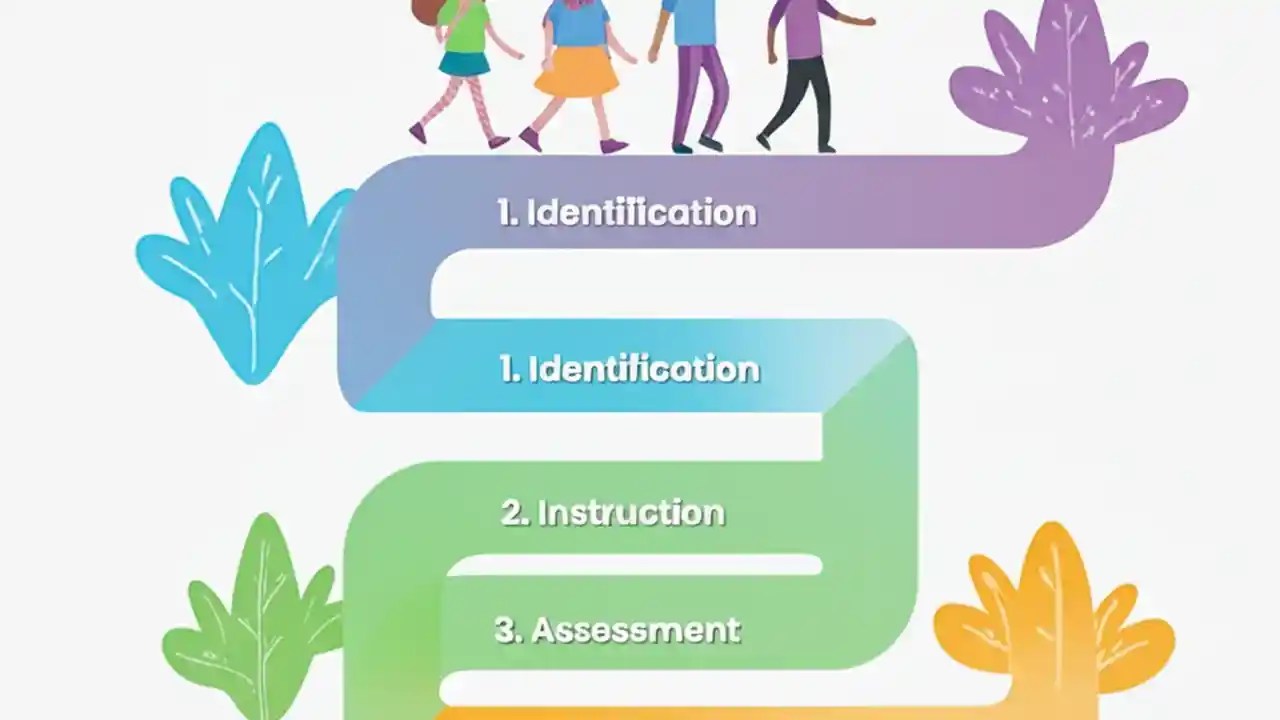 1. Identification

1. Identification

2. Instruction

3. Assessment