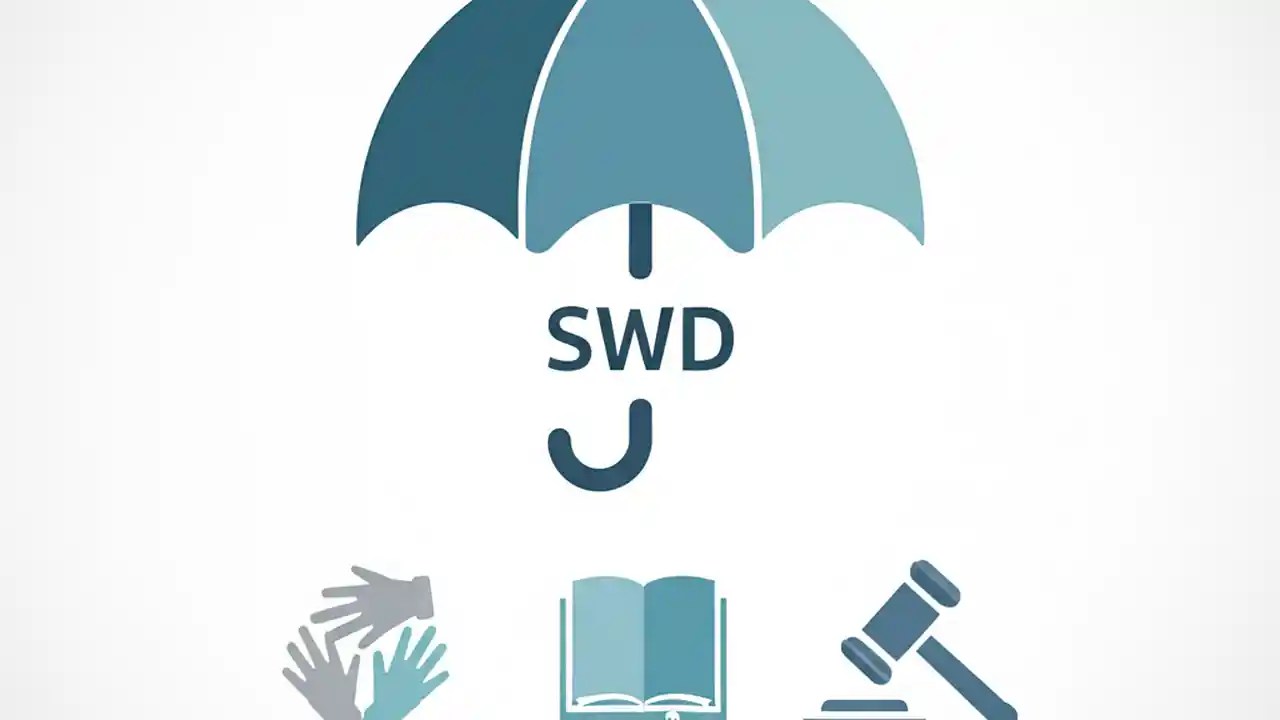 SWD