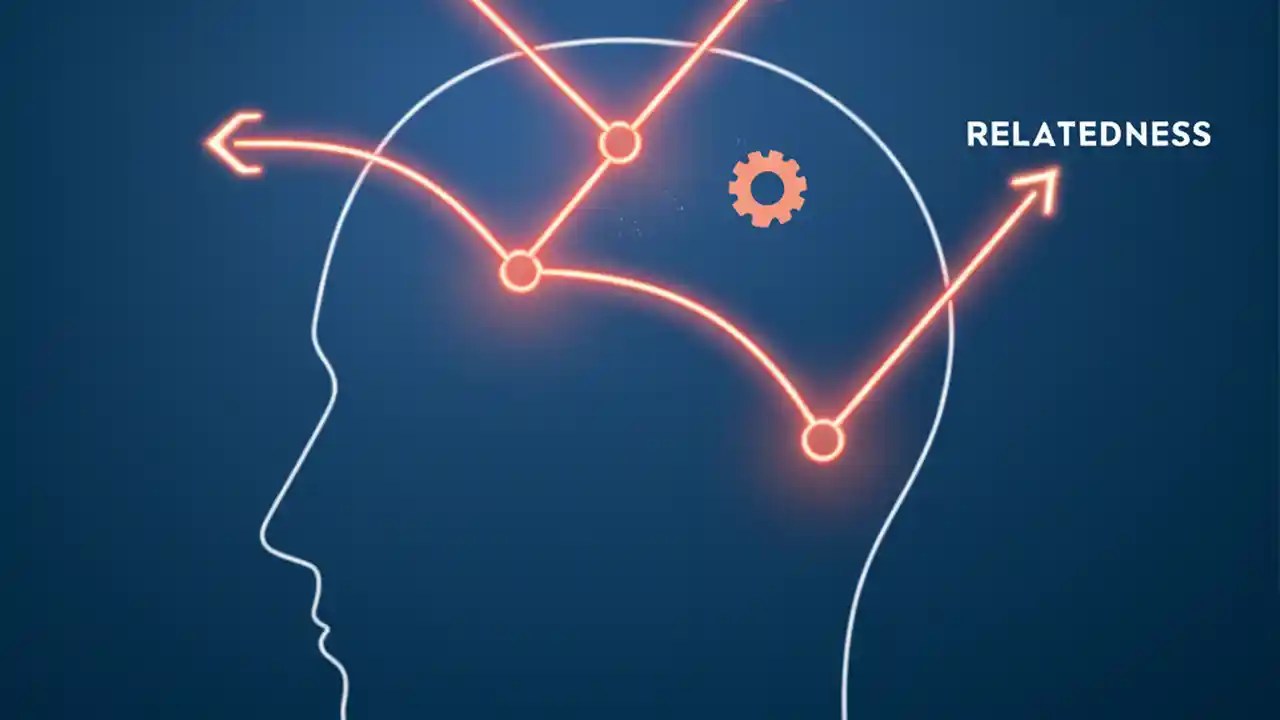 RELATEDNESS